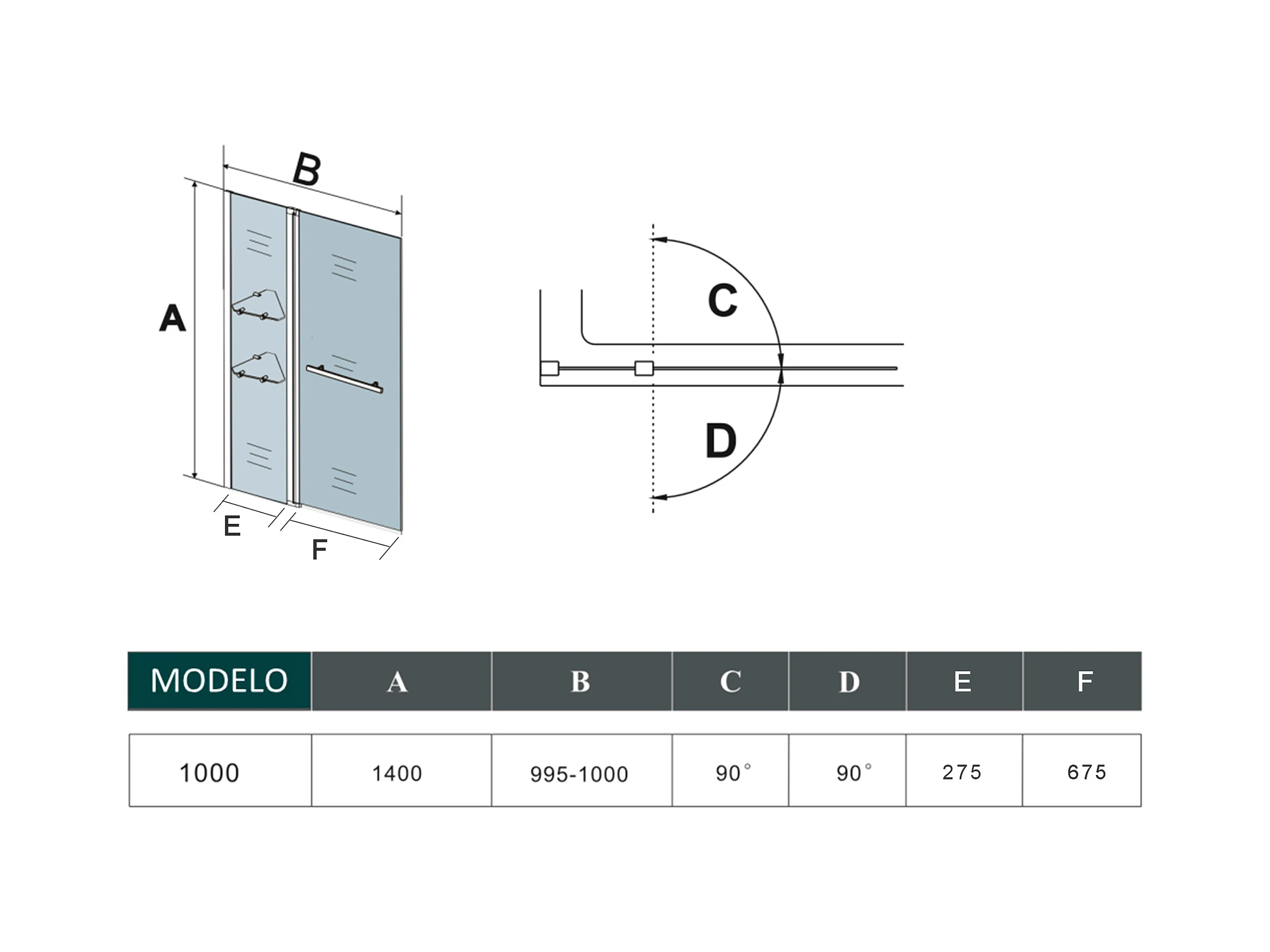 B

A

E

F

C

D

| MODELO | A | B | C | D | E | F |
|---|---|---|---|---|---|---|
| 1000 | 1400 | 995-1000 | 90° | 90° | 275 | 675 |