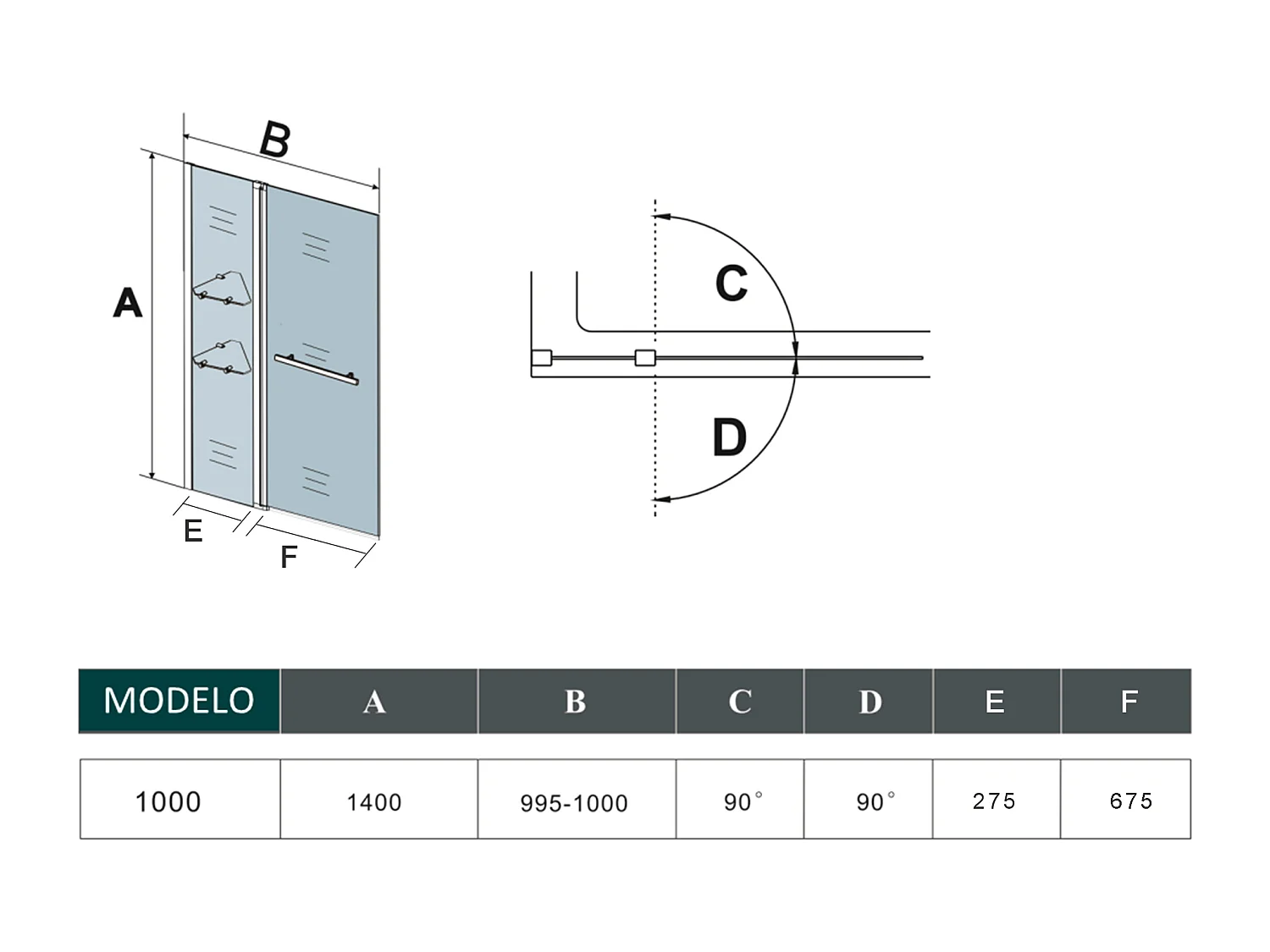 B

A

E

F

C

D

| MODELO | A | B | C | D | E | F |
|---|---|---|---|---|---|---|
| 1000 | 1400 | 995-1000 | 90° | 90° | 275 | 675 |