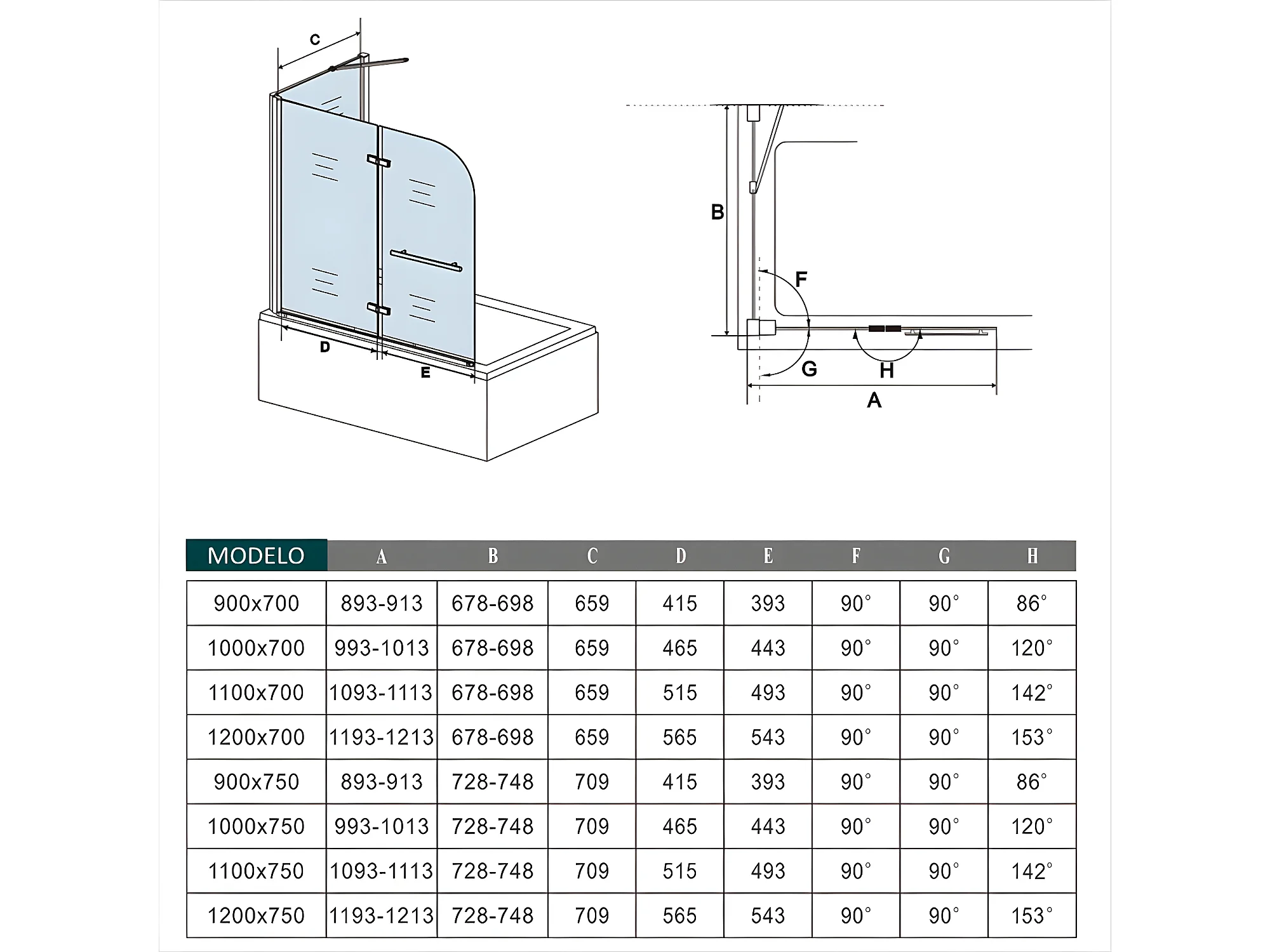 C
D
E
B
F
G
H
A

| MODELO | A | B | C | D | E | F | G | H |
|---|---|---|---|---|---|---|---|---|
| 900x700 | 893-913 | 678-698 | 659 | 415 | 393 | 90° | 90° | 86° |
| 1000x700 | 993-1013 | 678-698 | 659 | 465 | 443 | 90° | 90° | 120° |
| 1100x700 | 1093-1113 | 678-698 | 659 | 515 | 493 | 90° | 90° | 142° |
| 1200x700 | 1193-1213 | 678-698 | 659 | 565 | 543 | 90° | 90° | 153° |
| 900x750 | 893-913 | 728-748 | 709 | 415 | 393 | 90° | 90° | 86° |
| 1000x750 | 993-1013 | 728-748 | 709 | 465 | 443 | 90° | 90° | 120° |
| 1100x750 | 1093-1113 | 728-748 | 709 | 515 | 493 | 90° | 90° | 142° |
| 1200x750 | 1193-1213 | 728-748 | 709 | 565 | 543 | 90° | 90° | 153° |