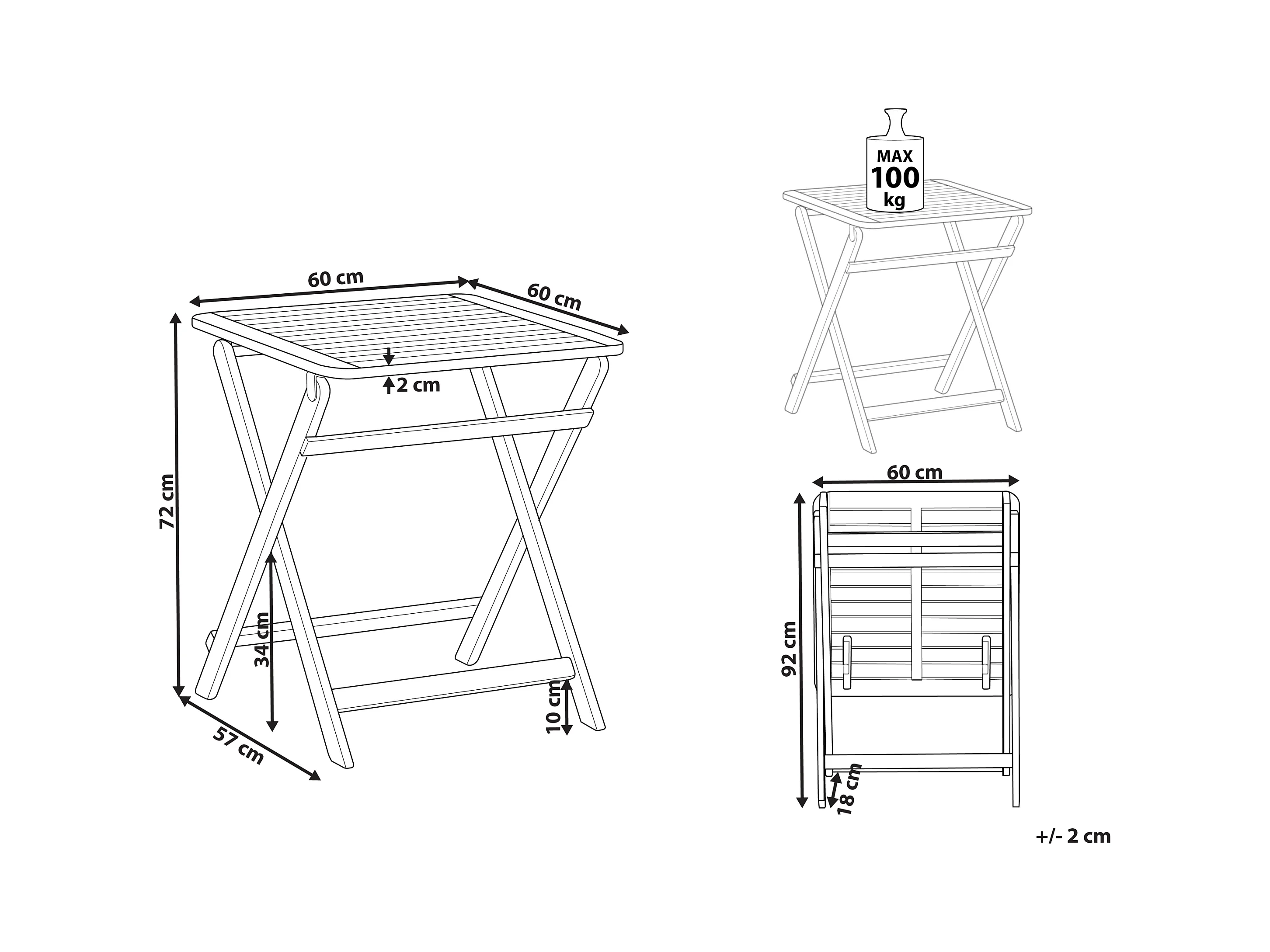 60 cm
60 cm
2 cm
72 cm
34 cm
10 cm
57 cm

MAX
100
kg

60 cm
92 cm
18 cm

+/- 2 cm