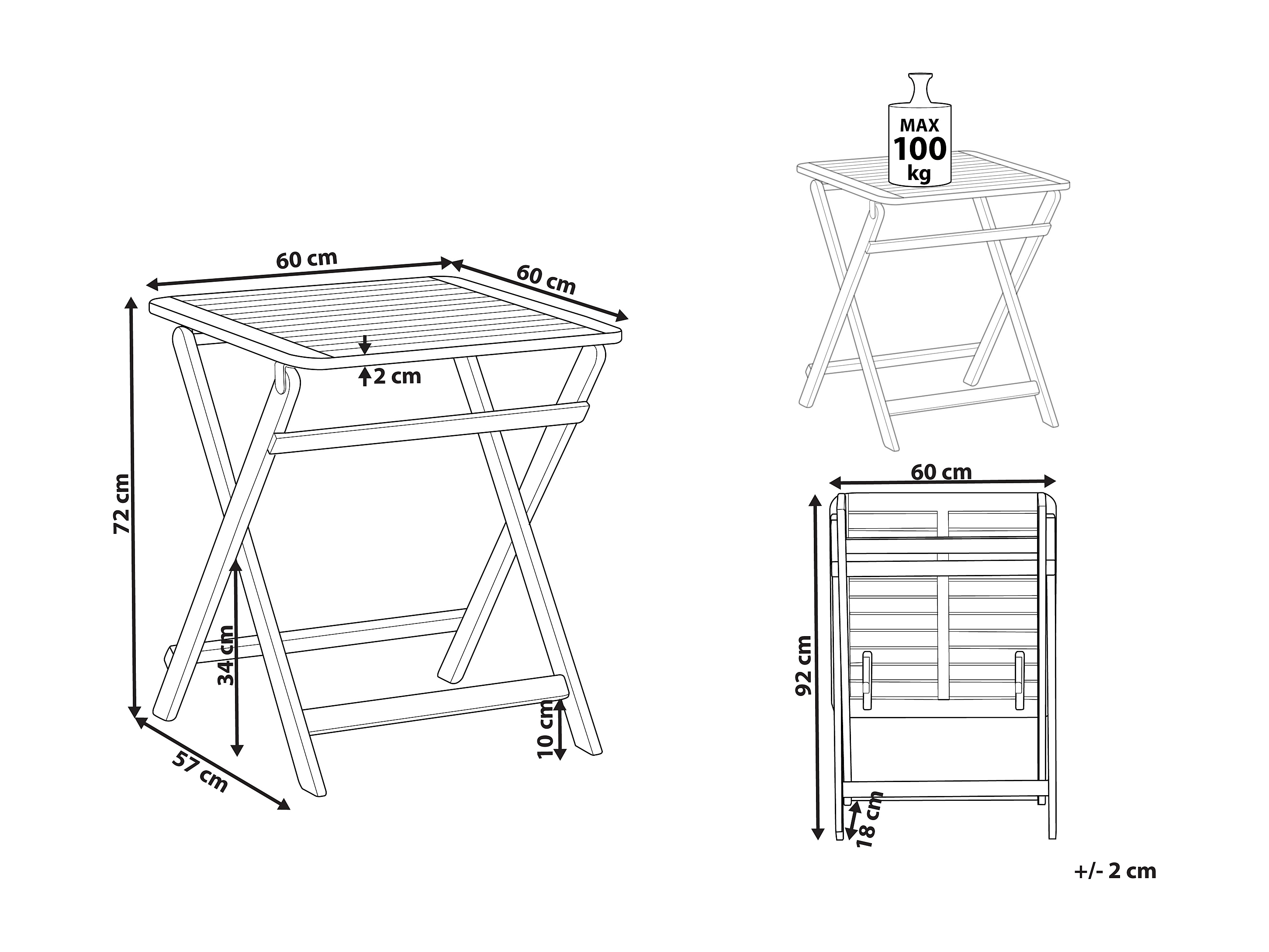 60 cm
60 cm
2 cm
72 cm
34 cm
10 cm
57 cm

MAX
100
kg

60 cm
92 cm
18 cm

+/- 2 cm