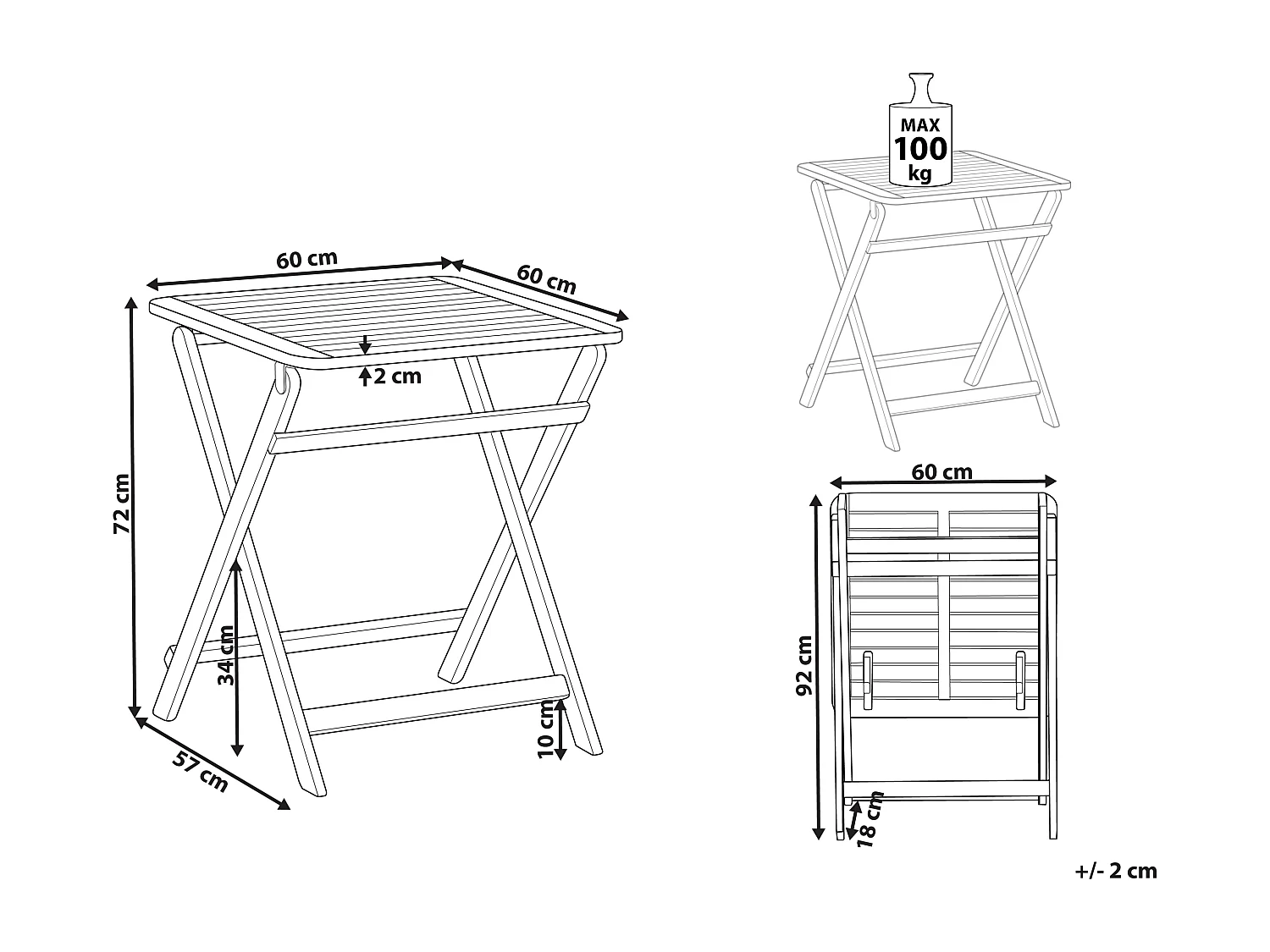 60 cm
60 cm
2 cm
72 cm
34 cm
10 cm
57 cm

MAX
100
kg

60 cm
92 cm
18 cm

+/- 2 cm