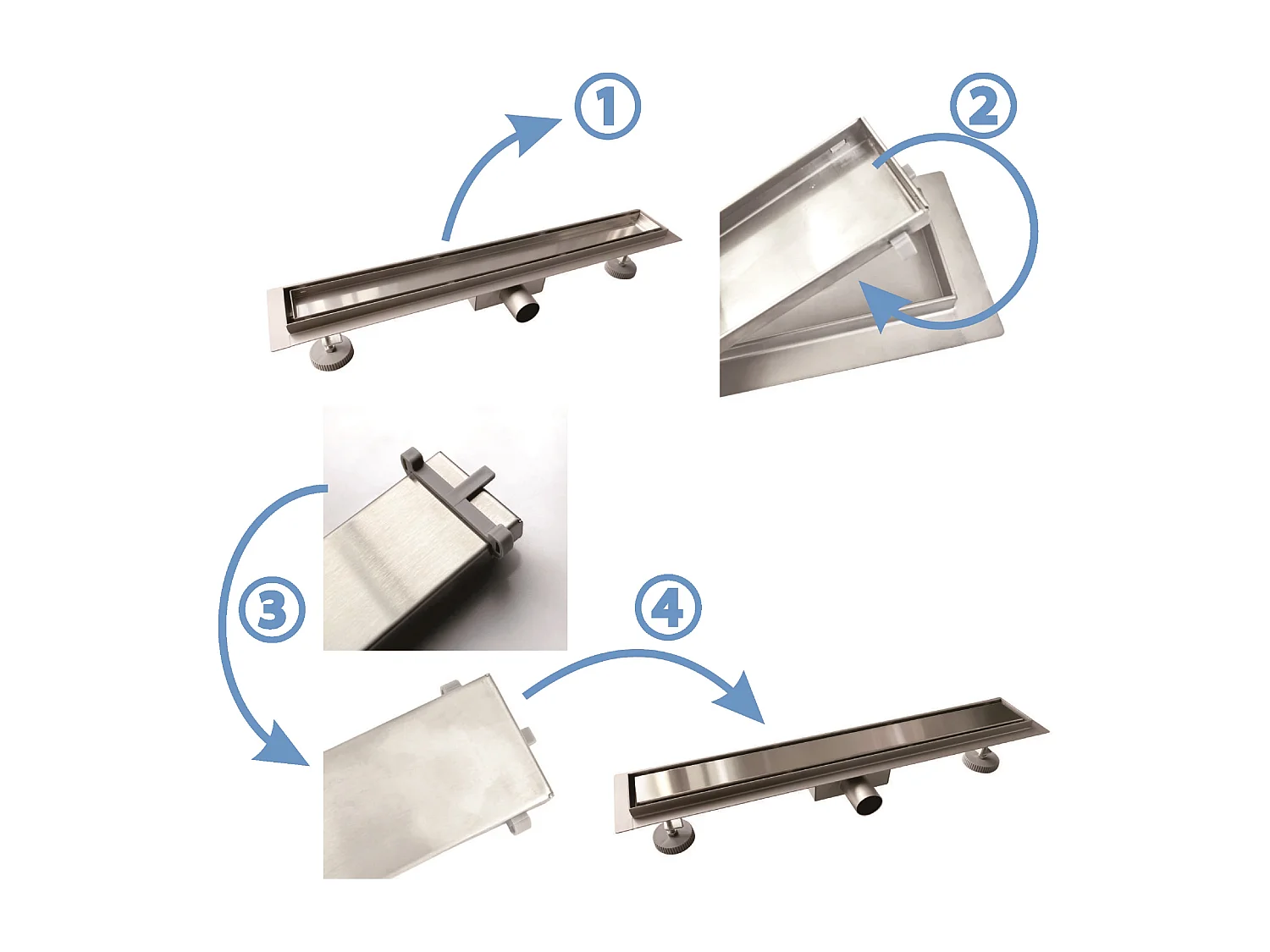 1

2

3

4