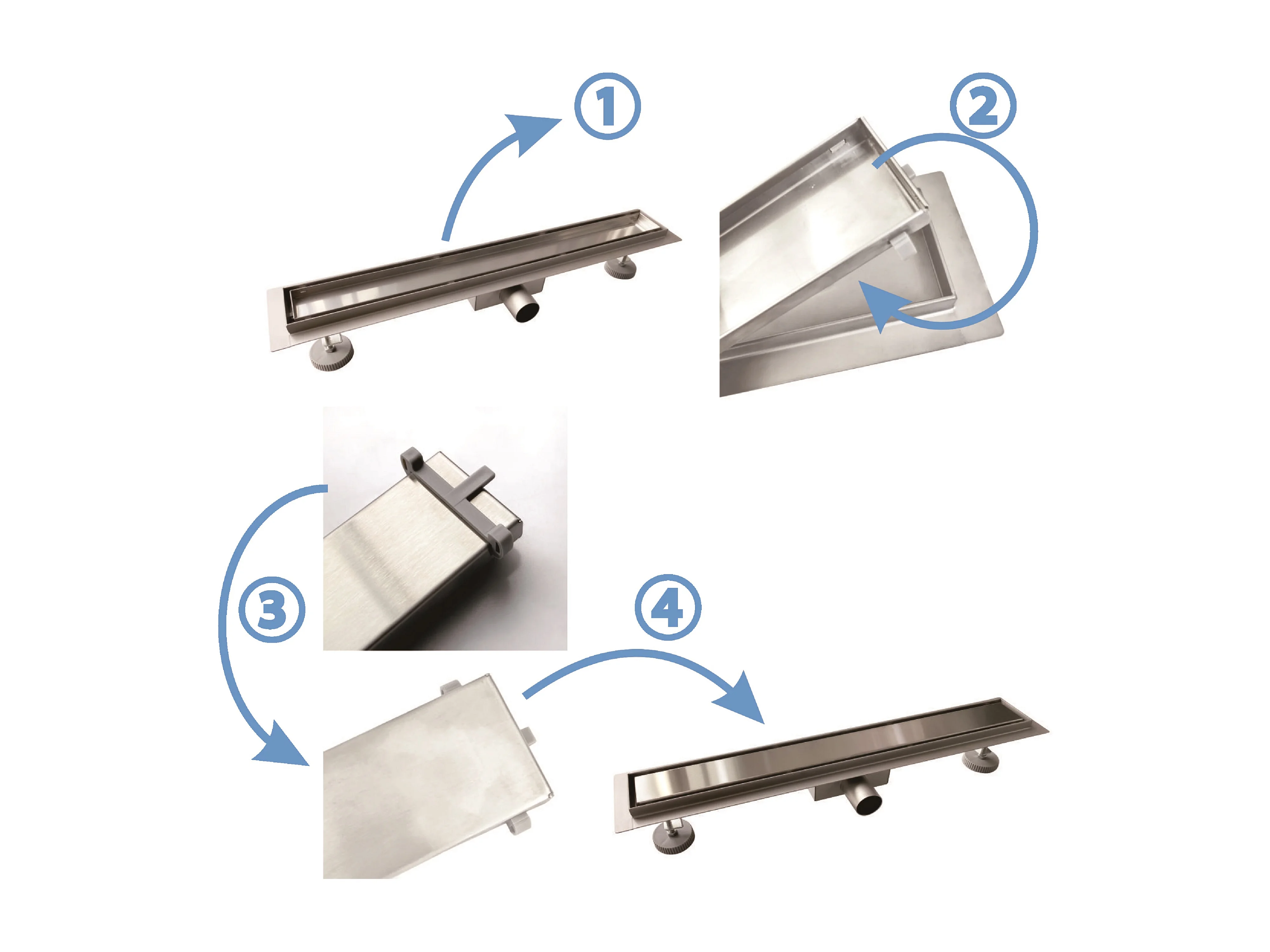 1
2
3
4