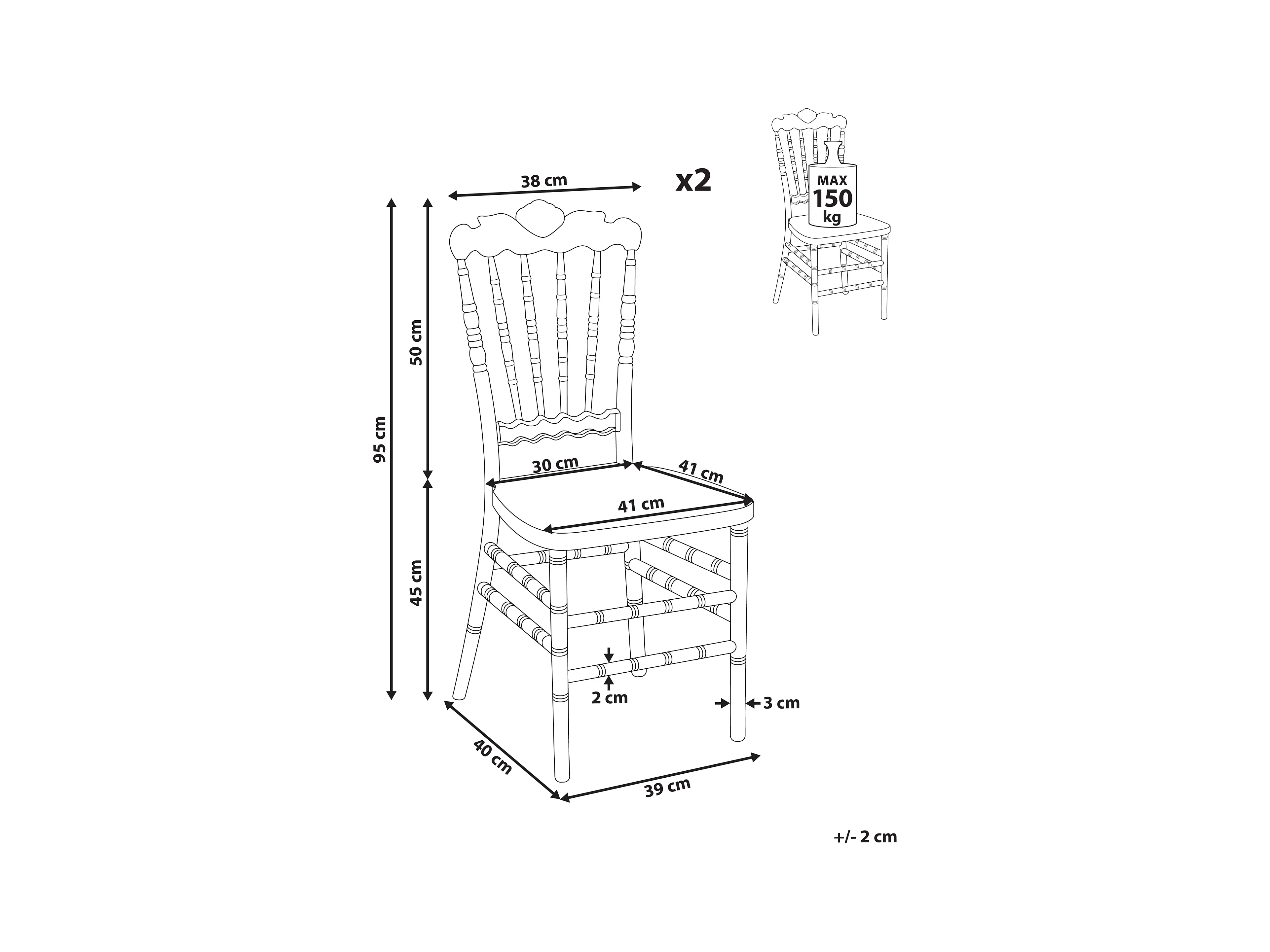 38 cm

x2

MAX
150
kg

95 cm

50 cm

45 cm

30 cm

41 cm

41 cm

2 cm

3 cm

40 cm

39 cm

+/- 2 cm