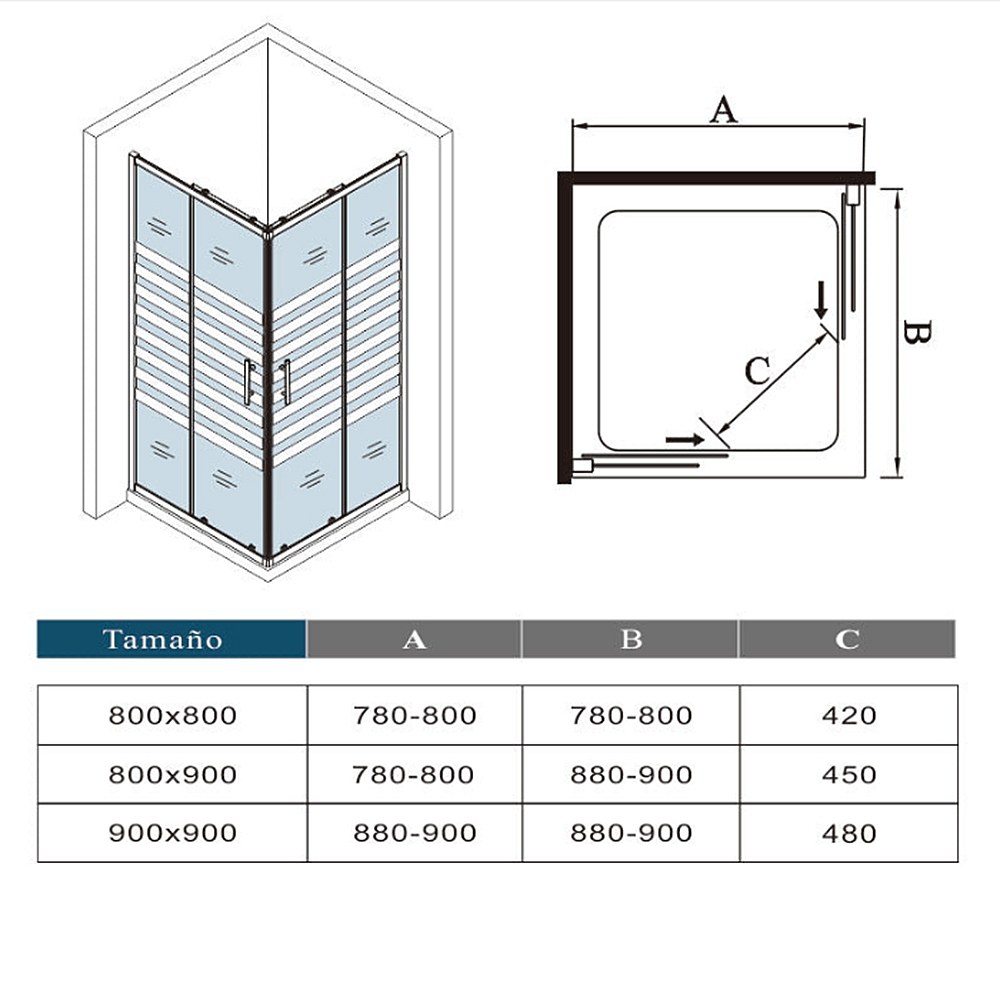 A

B

C

| Tamaño | A | B | C |
|---|---|---|---|
| 800x800 | 780-800 | 780-800 | 420 |
| 800x900 | 780-800 | 880-900 | 450 |
| 900x900 | 880-900 | 880-900 | 480 |