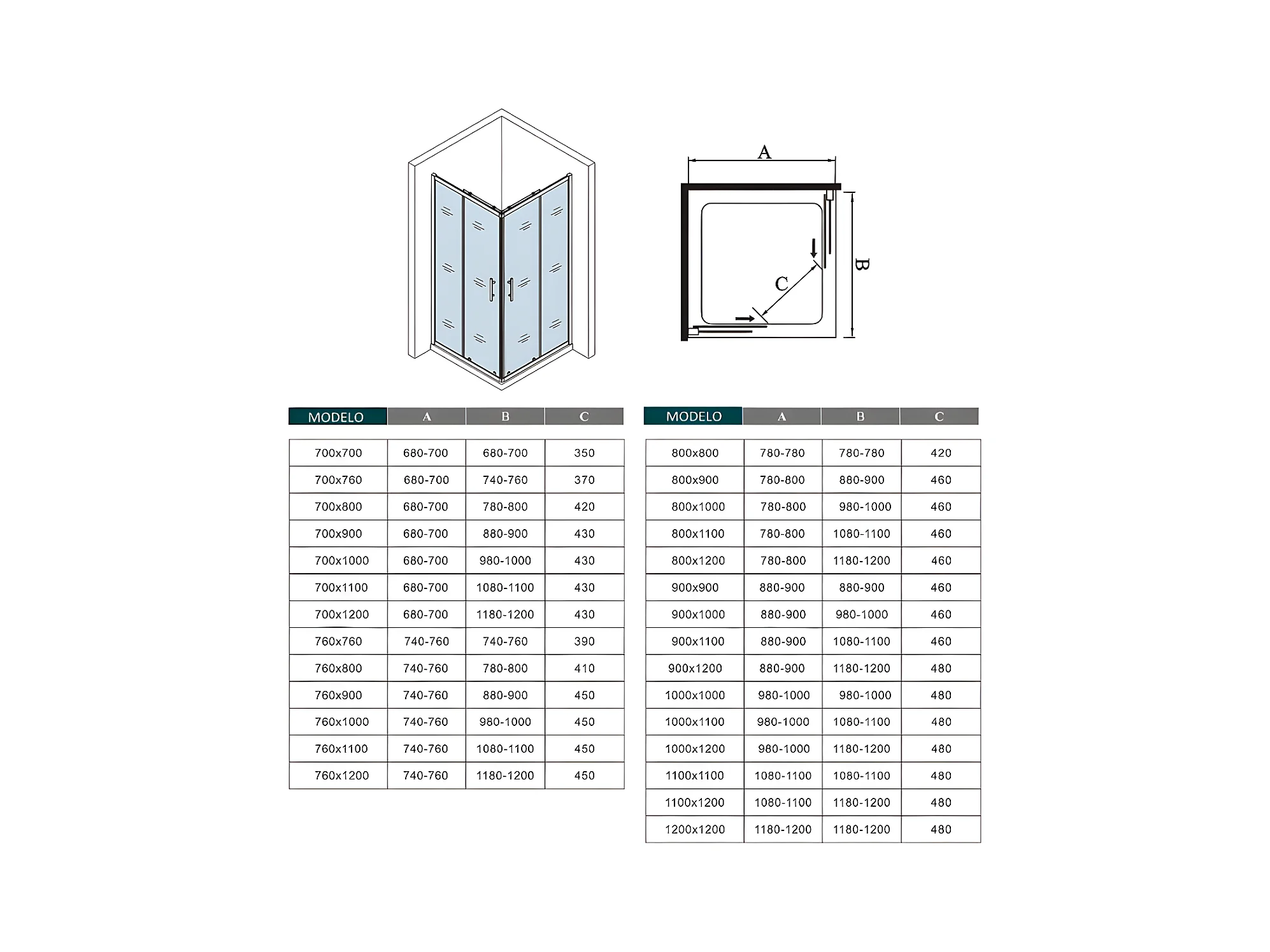 A

B

C

| MODELO | A | B | C |
|---|---|---|---|
| 700x700 | 680-700 | 680-700 | 350 |
| 700x760 | 680-700 | 740-760 | 370 |
| 700x800 | 680-700 | 780-800 | 420 |
| 700x900 | 680-700 | 880-900 | 430 |
| 700x1000 | 680-700 | 980-1000 | 430 |
| 700x1100 | 680-700 | 1080-1100 | 430 |
| 700x1200 | 680-700 | 1180-1200 | 430 |
| 760x760 | 740-760 | 740-760 | 390 |
| 760x800 | 740-760 | 780-800 | 410 |
| 760x900 | 740-760 | 880-900 | 450 |
| 760x1000 | 740-760 | 980-1000 | 450 |
| 760x1100 | 740-760 | 1080-1100 | 450 |
| 760x1200 | 740-760 | 1180-1200 | 450 |

| MODELO | A | B | C |
|---|---|---|---|
| 800x800 | 780-780 | 780-780 | 420 |
| 800x900 | 780-800 | 880-900 | 460 |
| 800x1000 | 780-800 | 980-1000 | 460 |
| 800x1100 | 780-800 | 1080-1100 | 460 |
| 800x1200 | 780-800 | 1180-1200 | 460 |
| 900x900 | 880-900 | 880-900 | 460 |
| 900x1000 | 880-900 | 980-1000 | 460 |
| 900x1100 | 880-900 | 1080-1100 | 460 |
| 900x1200 | 880-900 | 1180-1200 | 480 |
| 1000x1000 | 980-1000 | 980-1000 | 480 |
| 1000x1100 | 980-1000 | 1080-1100 | 480 |
| 1000x1200 | 980-1000 | 1180-1200 | 480 |
| 1100x1100 | 1080-1100 | 1080-1100 | 480 |
| 1100x1200 | 1080-1100 | 1180-1200 | 480 |
| 1200x1200 | 1180-1200 | 1180-1200 | 480 |