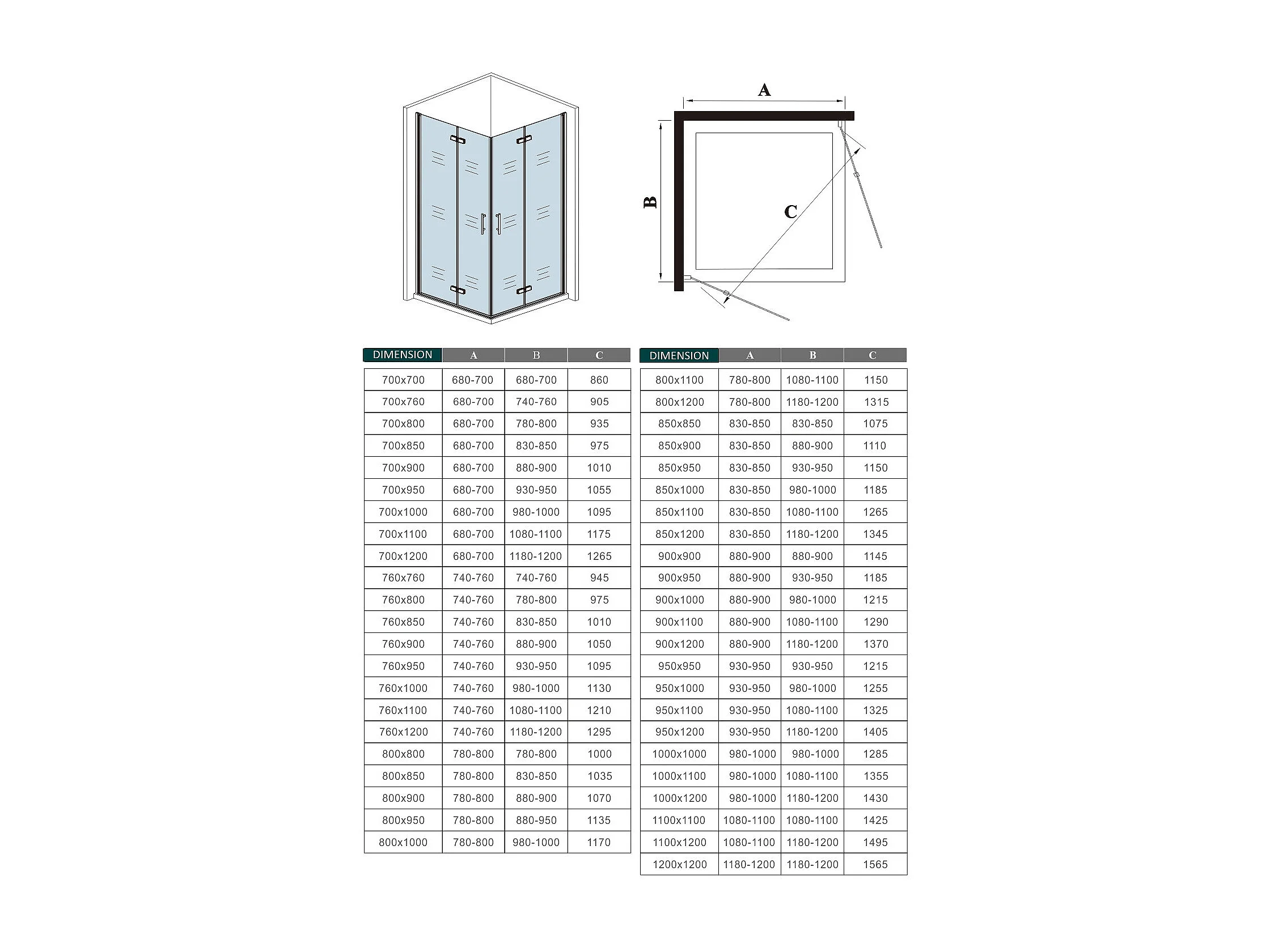 A

B

C

| DIMENSION | A | B | C |
|---|---|---|---|
| 700x700 | 680-700 | 680-700 | 860 |
| 700x760 | 680-700 | 740-760 | 905 |
| 700x800 | 680-700 | 780-800 | 935 |
| 700x850 | 680-700 | 830-850 | 975 |
| 700x900 | 680-700 | 880-900 | 1010 |
| 700x950 | 680-700 | 930-950 | 1055 |
| 700x1000 | 680-700 | 980-1000 | 1095 |
| 700x1100 | 680-700 | 1080-1100 | 1175 |
| 700x1200 | 680-700 | 1180-1200 | 1265 |
| 760x760 | 740-760 | 740-760 | 945 |
| 760x800 | 740-760 | 780-800 | 975 |
| 760x850 | 740-760 | 830-850 | 1010 |
| 760x900 | 740-760 | 880-900 | 1050 |
| 760x950 | 740-760 | 930-950 | 1095 |
| 760x1000 | 740-760 | 980-1000 | 1130 |
| 760x1100 | 740-760 | 1080-1100 | 1210 |
| 760x1200 | 740-760 | 1180-1200 | 1295 |
| 800x800 | 780-800 | 780-800 | 1000 |
| 800x850 | 780-800 | 830-850 | 1035 |
| 800x900 | 780-800 | 880-900 | 1070 |
| 800x950 | 780-800 | 880-950 | 1135 |
| 800x1000 | 780-800 | 980-1000 | 1170 |

| DIMENSION | A | B | C |
|---|---|---|---|
| 800x1100 | 780-800 | 1080-1100 | 1150 |
| 800x1200 | 780-800 | 1180-1200 | 1315 |
| 850x850 | 830-850 | 830-850 | 1075 |
| 850x900 | 830-850 | 880-900 | 1110 |
| 850x950 | 830-850 | 930-950 | 1150 |
| 850x1000 | 830-850 | 980-1000 | 1185 |
| 850x1100 | 830-850 | 1080-1100 | 1265 |
| 850x1200 | 830-850 | 1180-1200 | 1345 |
| 900x900 | 880-900 | 880-900 | 1145 |
| 900x950 | 880-900 | 930-950 | 1185 |
| 900x1000 | 880-900 | 980-1000 | 1215 |
| 900x1100 | 880-900 | 1080-1100 | 1290 |
| 900x1200 | 880-900 | 1180-1200 | 1370 |
| 950x950 | 930-950 | 930-950 | 1215 |
| 950x1000 | 930-950 | 980-1000 | 1255 |
| 950x1100 | 930-950 | 1080-1100 | 1325 |
| 950x1200 | 930-950 | 1180-1200 | 1405 |
| 1000x1000 | 980-1000 | 980-1000 | 1285 |
| 1000x1100 | 980-1000 | 1080-1100 | 1355 |
| 1000x1200 | 980-1000 | 1180-1200 | 1430 |
| 1100x1100 | 1080-1100 | 1080-1100 | 1425 |
| 1100x1200 | 1080-1100 | 1180-1200 | 1495 |
| 1200x1200 | 1180-1200 | 1180-1200 | 1565 |