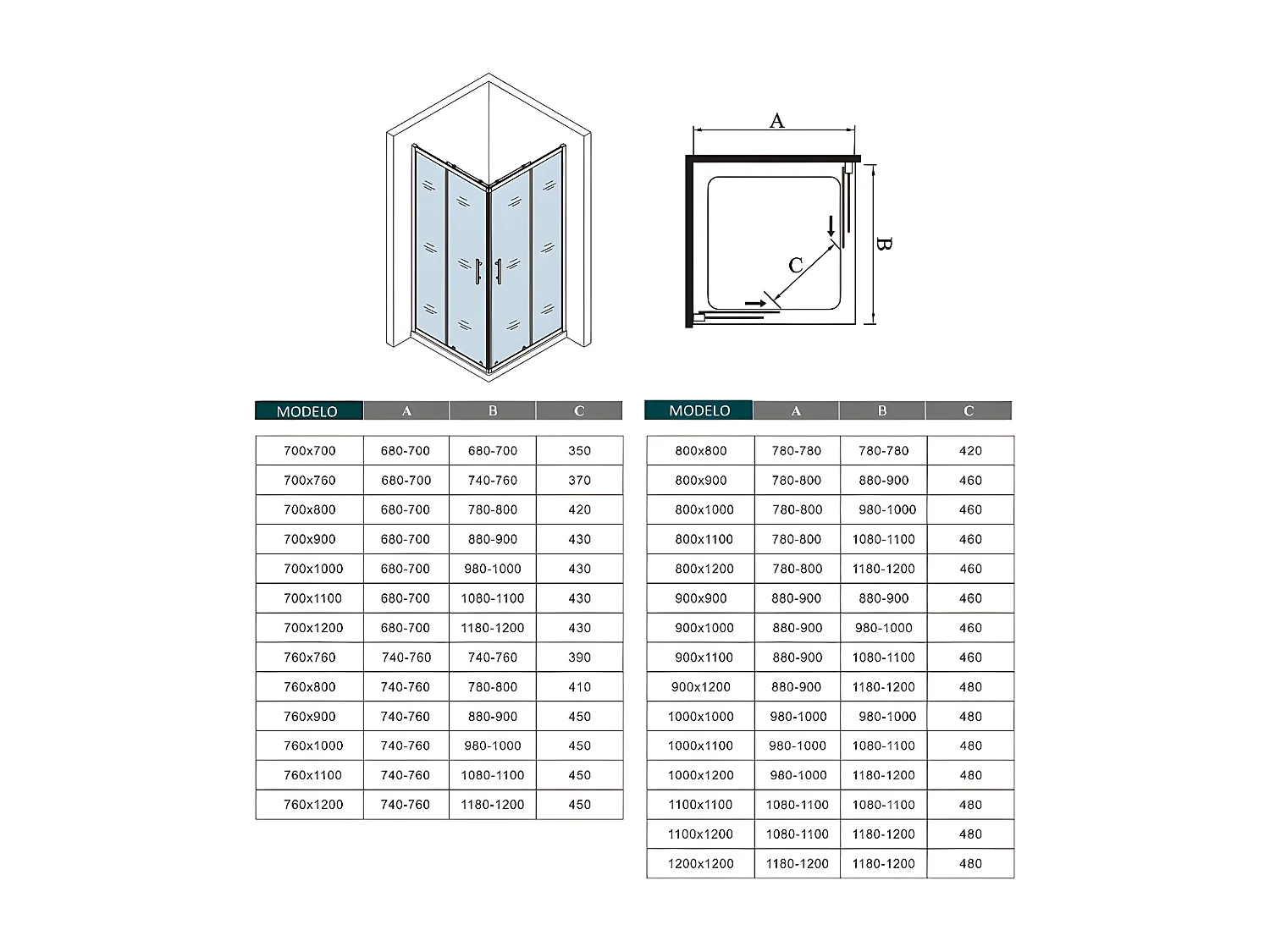 A

B

C

| MODELO | A | B | C |
|---|---|---|---|
| 700x700 | 680-700 | 680-700 | 350 |
| 700x760 | 680-700 | 740-760 | 370 |
| 700x800 | 680-700 | 780-800 | 420 |
| 700x900 | 680-700 | 880-900 | 430 |
| 700x1000 | 680-700 | 980-1000 | 430 |
| 700x1100 | 680-700 | 1080-1100 | 430 |
| 700x1200 | 680-700 | 1180-1200 | 430 |
| 760x760 | 740-760 | 740-760 | 390 |
| 760x800 | 740-760 | 780-800 | 410 |
| 760x900 | 740-760 | 880-900 | 450 |
| 760x1000 | 740-760 | 980-1000 | 450 |
| 760x1100 | 740-760 | 1080-1100 | 450 |
| 760x1200 | 740-760 | 1180-1200 | 450 |

| MODELO | A | B | C |
|---|---|---|---|
| 800x800 | 780-780 | 780-780 | 420 |
| 800x900 | 780-800 | 880-900 | 460 |
| 800x1000 | 780-800 | 980-1000 | 460 |
| 800x1100 | 780-800 | 1080-1100 | 460 |
| 800x1200 | 780-800 | 1180-1200 | 460 |
| 900x900 | 880-900 | 880-900 | 460 |
| 900x1000 | 880-900 | 980-1000 | 460 |
| 900x1100 | 880-900 | 1080-1100 | 460 |
| 900x1200 | 880-900 | 1180-1200 | 480 |
| 1000x1000 | 980-1000 | 980-1000 | 480 |
| 1000x1100 | 980-1000 | 1080-1100 | 480 |
| 1000x1200 | 980-1000 | 1180-1200 | 480 |
| 1100x1100 | 1080-1100 | 1080-1100 | 480 |
| 1100x1200 | 1080-1100 | 1180-1200 | 480 |
| 1200x1200 | 1180-1200 | 1180-1200 | 480 |