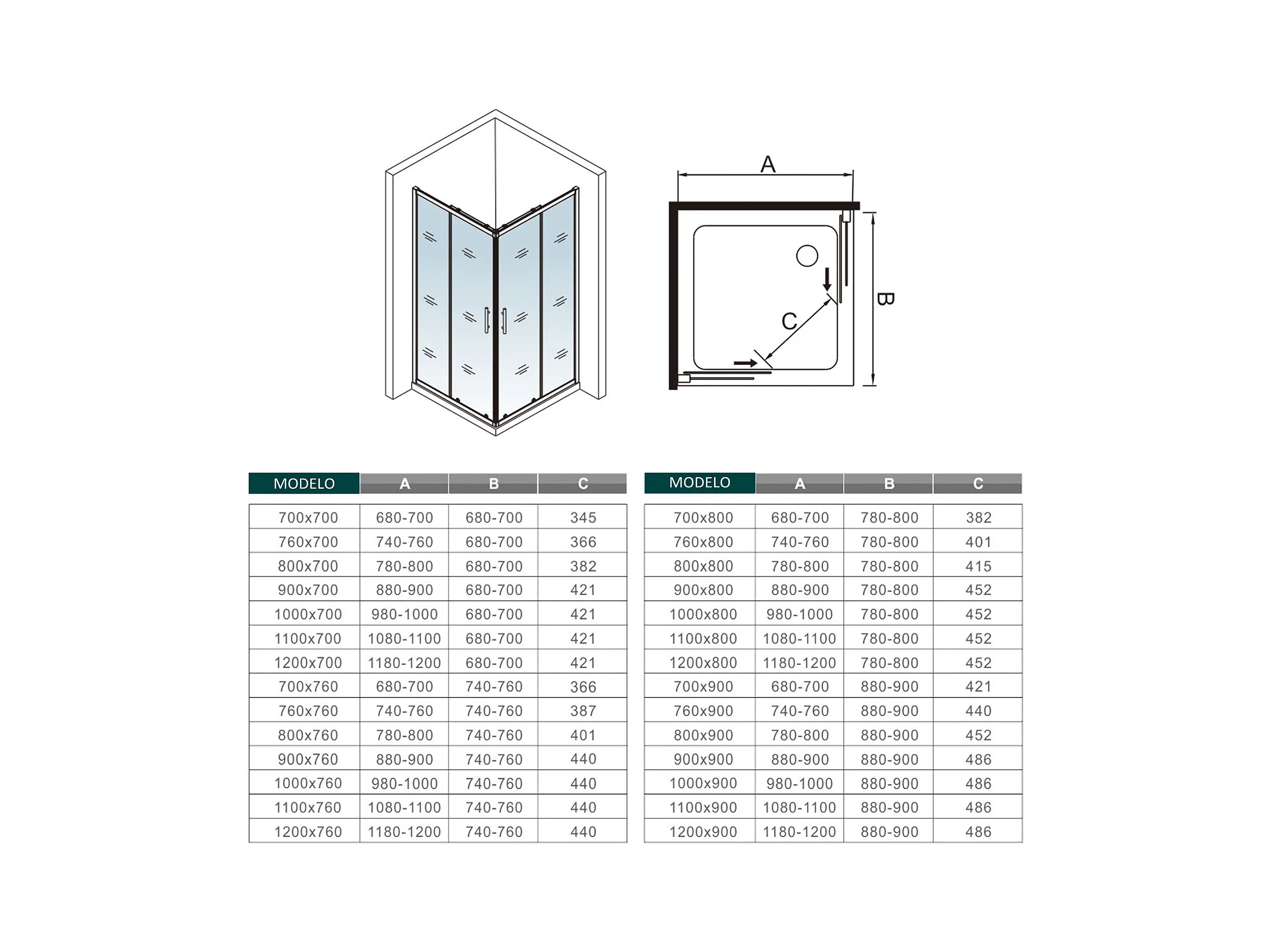 A

B

C

| MODELO | A | B | C |
|---|---|---|---|
| 700x700 | 680-700 | 680-700 | 345 |
| 760x700 | 740-760 | 680-700 | 366 |
| 800x700 | 780-800 | 680-700 | 382 |
| 900x700 | 880-900 | 680-700 | 421 |
| 1000x700 | 980-1000 | 680-700 | 421 |
| 1100x700 | 1080-1100 | 680-700 | 421 |
| 1200x700 | 1180-1200 | 680-700 | 421 |
| 700x760 | 680-700 | 740-760 | 366 |
| 760x760 | 740-760 | 740-760 | 387 |
| 800x760 | 780-800 | 740-760 | 401 |
| 900x760 | 880-900 | 740-760 | 440 |
| 1000x760 | 980-1000 | 740-760 | 440 |
| 1100x760 | 1080-1100 | 740-760 | 440 |
| 1200x760 | 1180-1200 | 740-760 | 440 |

| MODELO | A | B | C |
|---|---|---|---|
| 700x800 | 680-700 | 780-800 | 382 |
| 760x800 | 740-760 | 780-800 | 401 |
| 800x800 | 780-800 | 780-800 | 415 |
| 900x800 | 880-900 | 780-800 | 452 |
| 1000x800 | 980-1000 | 780-800 | 452 |
| 1100x800 | 1080-1100 | 780-800 | 452 |
| 1200x800 | 1180-1200 | 780-800 | 452 |
| 700x900 | 680-700 | 880-900 | 421 |
| 760x900 | 740-760 | 880-900 | 440 |
| 800x900 | 780-800 | 880-900 | 452 |
| 900x900 | 880-900 | 880-900 | 486 |
| 1000x900 | 980-1000 | 880-900 | 486 |
| 1100x900 | 1080-1100 | 880-900 | 486 |
| 1200x900 | 1180-1200 | 880-900 | 486 |