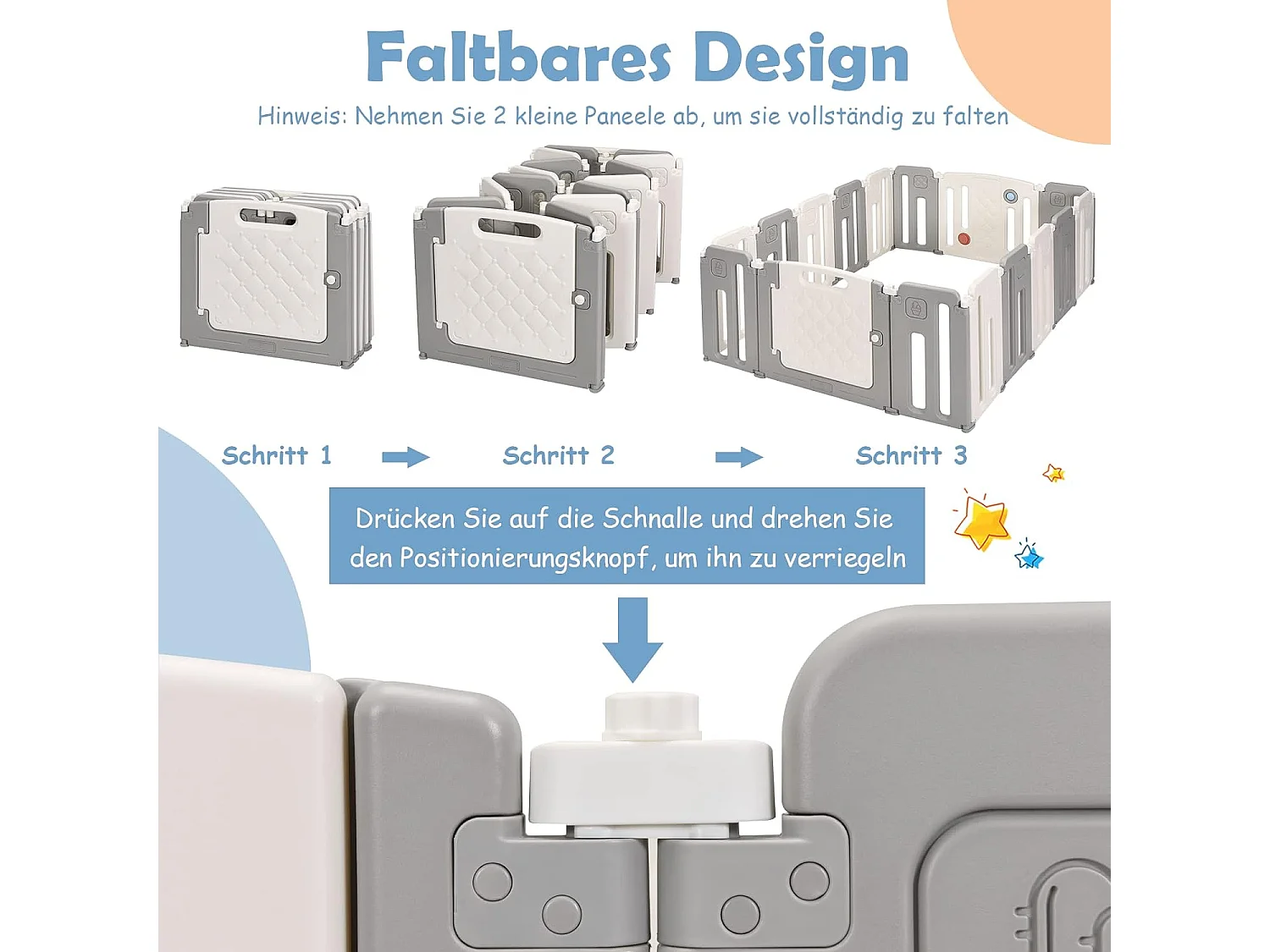 Faltbares Design

Hinweis: Nehmen Sie 2 kleine Paneele ab, um sie vollständig zu falten

Schritt 1

Schritt 2

Schritt 3

Drücken Sie auf die Schnalle und drehen Sie den Positionierungsknopf, um ihn zu verriegeln