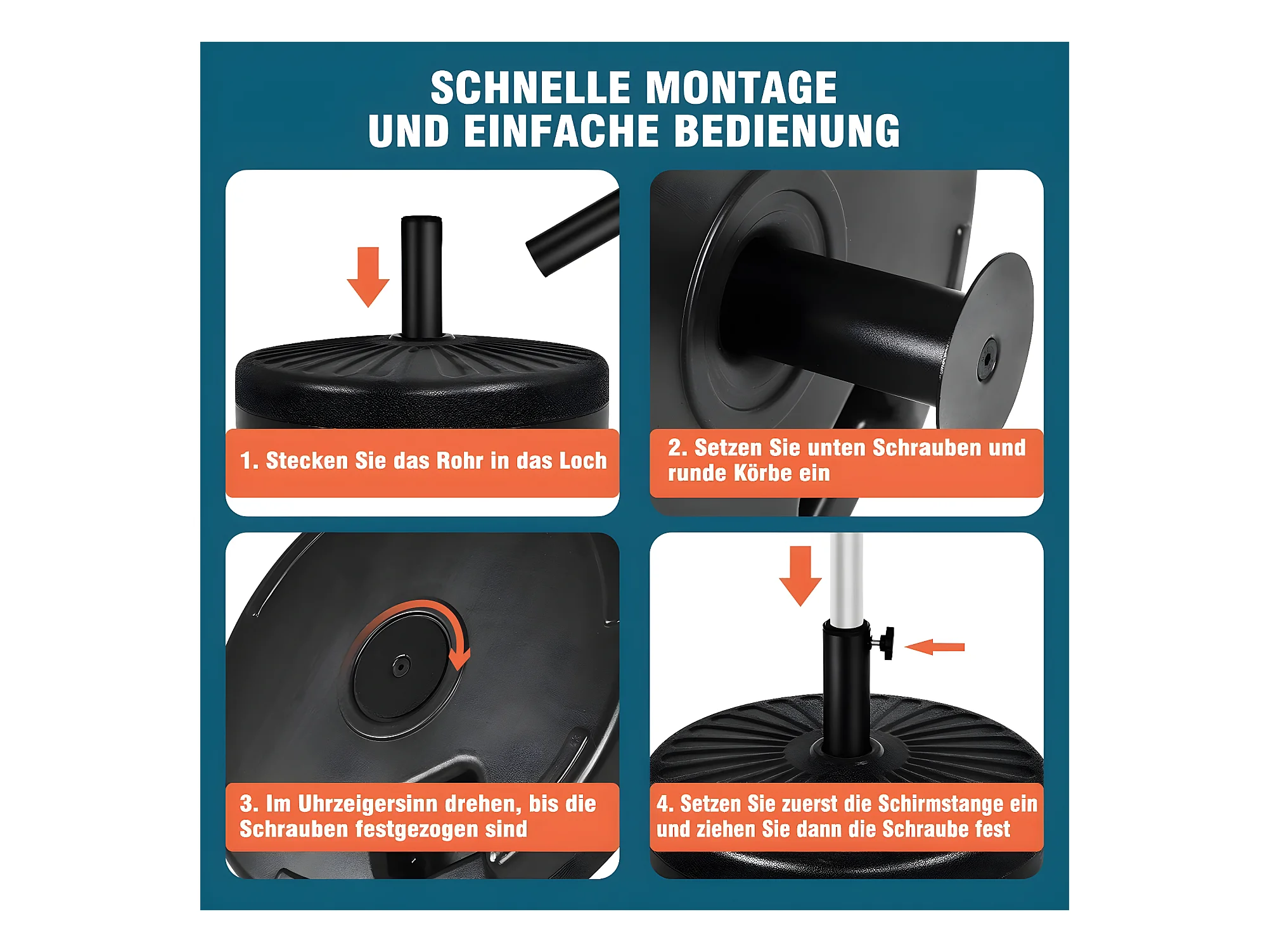 SCHNELLE MONTAGE
UND EINFACHE BEDIENUNG

1. Stecken Sie das Rohr in das Loch

2. Setzen Sie unten Schrauben und runde Körbe ein

3. Im Uhrzeigersinn drehen, bis die Schrauben festgezogen sind

4. Setzen Sie zuerst die Schirmstange ein und ziehen Sie dann die Schraube fest