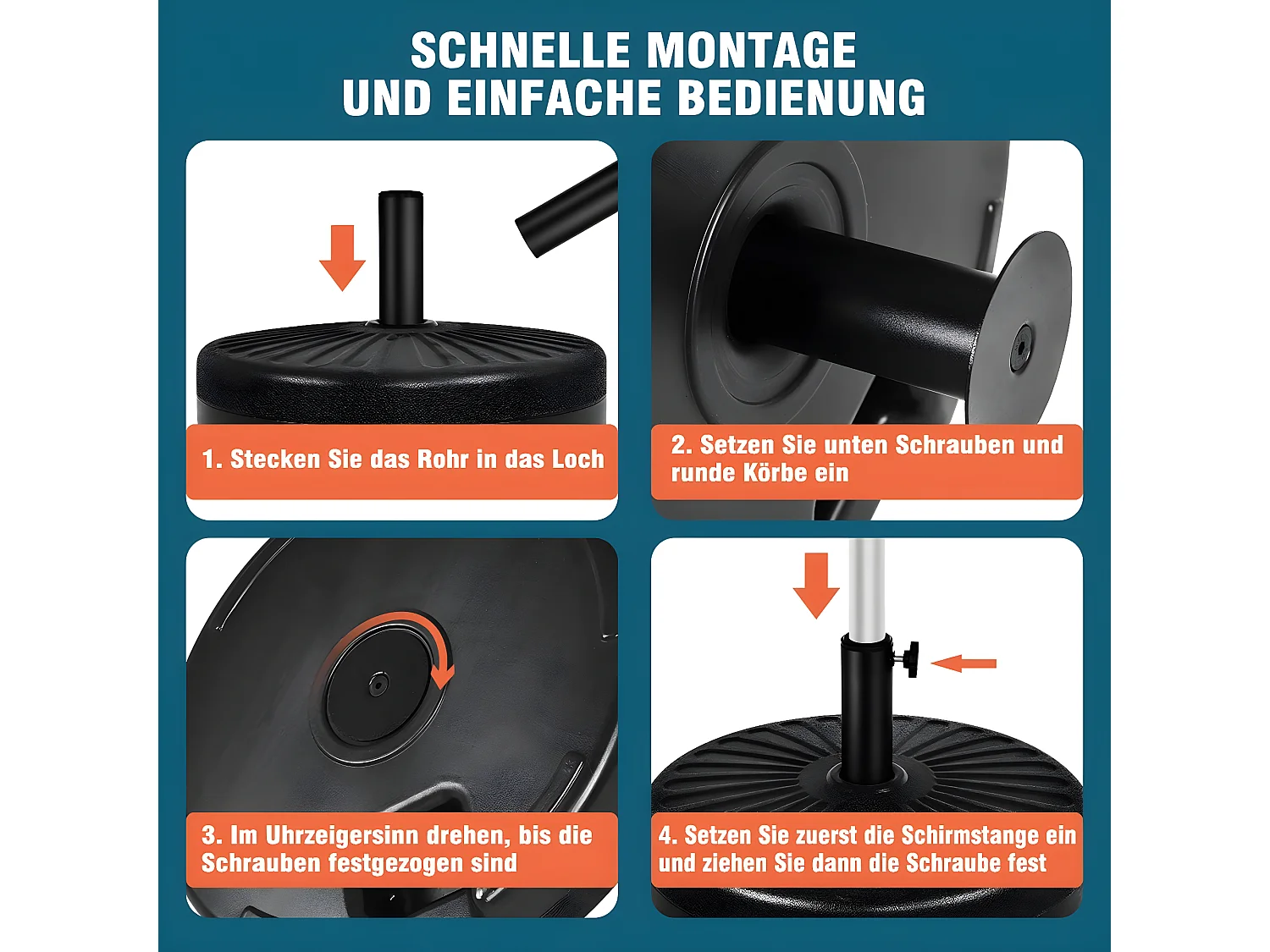 SCHNELLE MONTAGE
UND EINFACHE BEDIENUNG

1. Stecken Sie das Rohr in das Loch

2. Setzen Sie unten Schrauben und runde Körbe ein

3. Im Uhrzeigersinn drehen, bis die Schrauben festgezogen sind

4. Setzen Sie zuerst die Schirmstange ein und ziehen Sie dann die Schraube fest