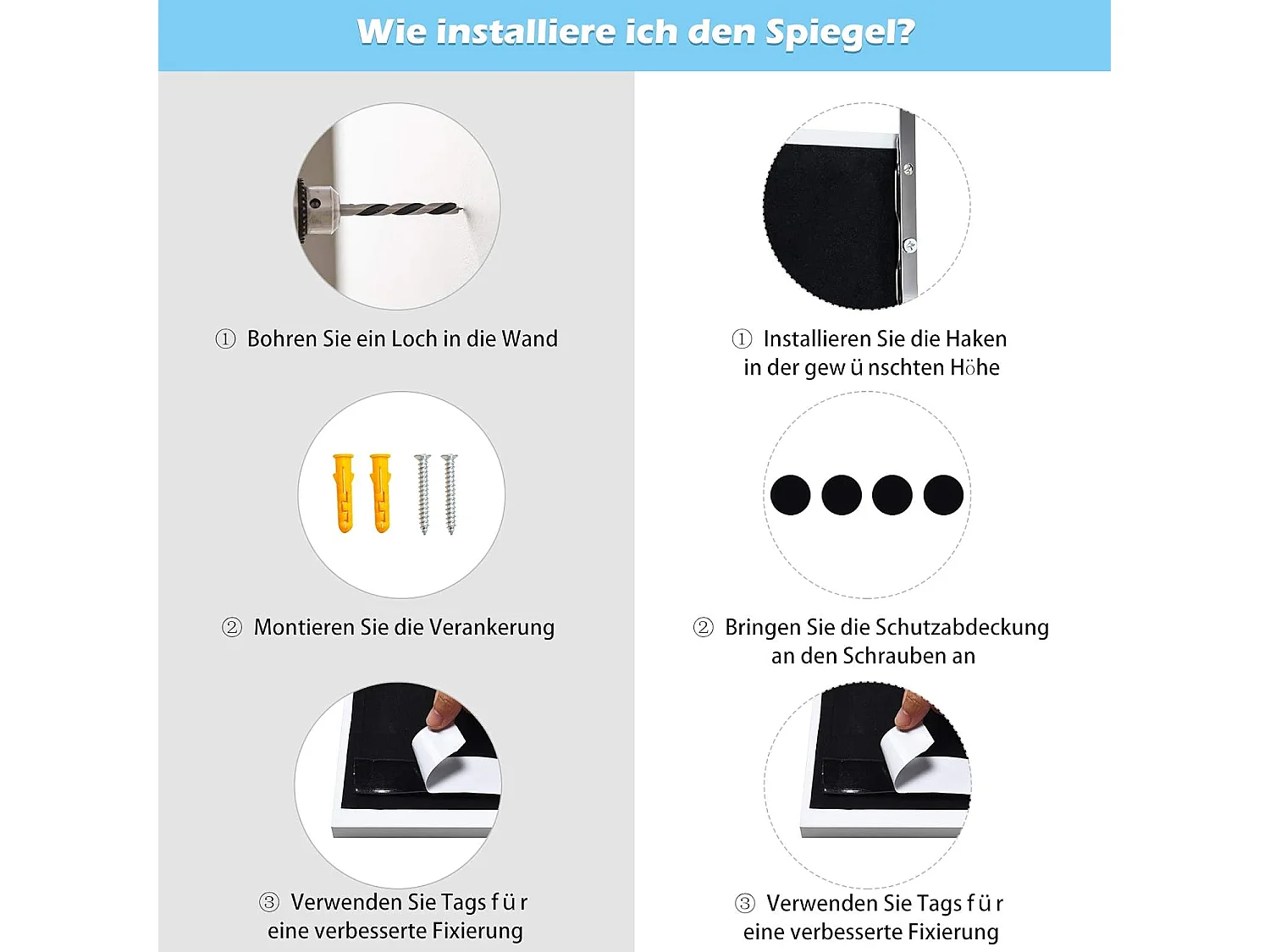 Wie installiere ich den Spiegel?

① Bohren Sie ein Loch in die Wand

② Montieren Sie die Verankerung

③ Verwenden Sie Tags f ü r eine verbesserte Fixierung

① Installieren Sie die Haken in der gew ü nschten Höhe

② Bringen Sie die Schutzabdeckung an den Schrauben an

③ Verwenden Sie Tags f ü r eine verbesserte Fixierung