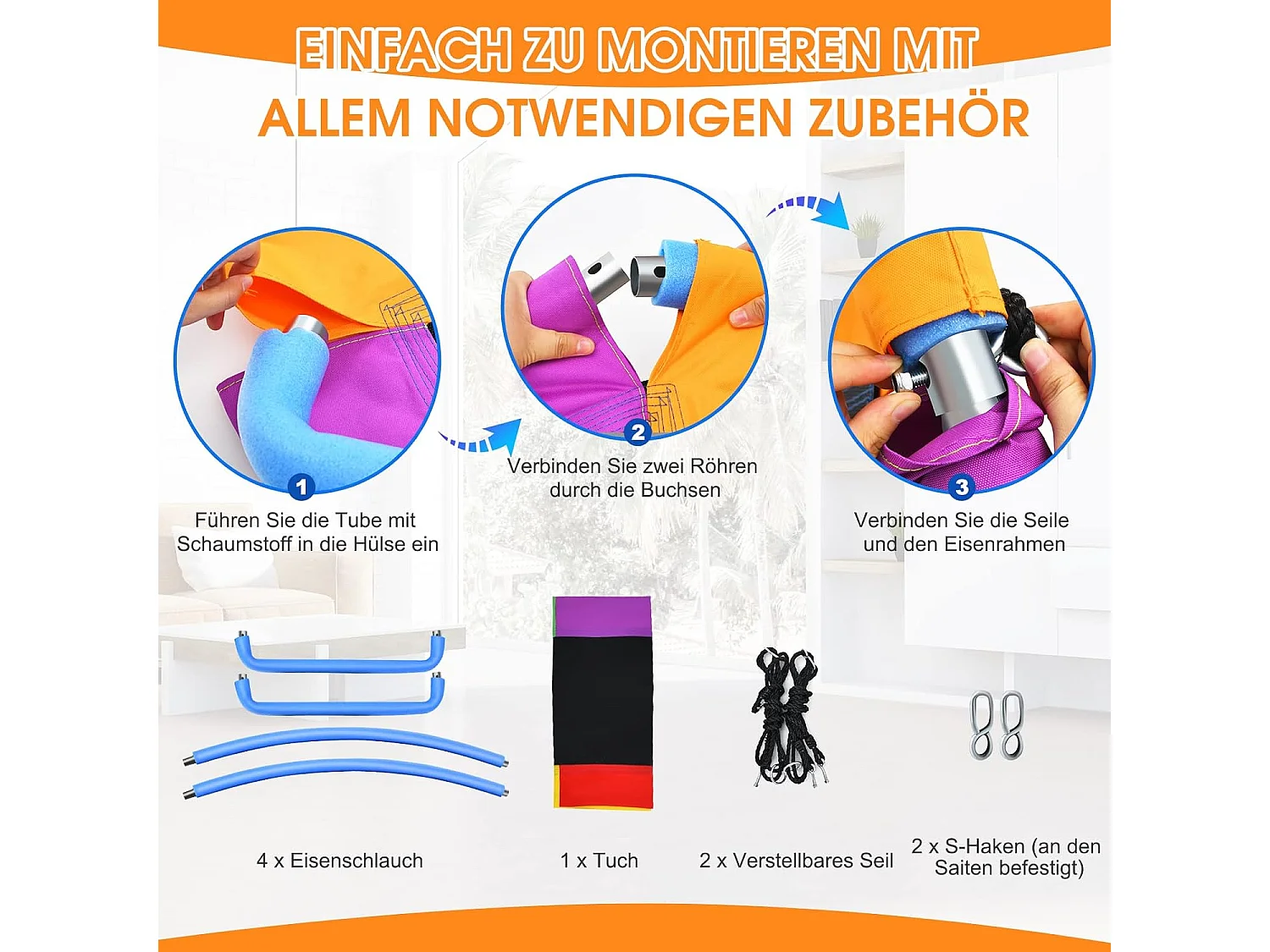 EINFACH ZU MONTIEREN MIT
ALLEM NOTWENDIGEN ZUBEHÖR

1
Führen Sie die Tube mit Schaumstoff in die Hülse ein

2
Verbinden Sie zwei Röhren durch die Buchsen

3
Verbinden Sie die Seile und den Eisenrahmen

4 x Eisenschlauch

1 x Tuch

2 x Verstellbares Seil

2 x S-Haken (an den Saiten befestigt)