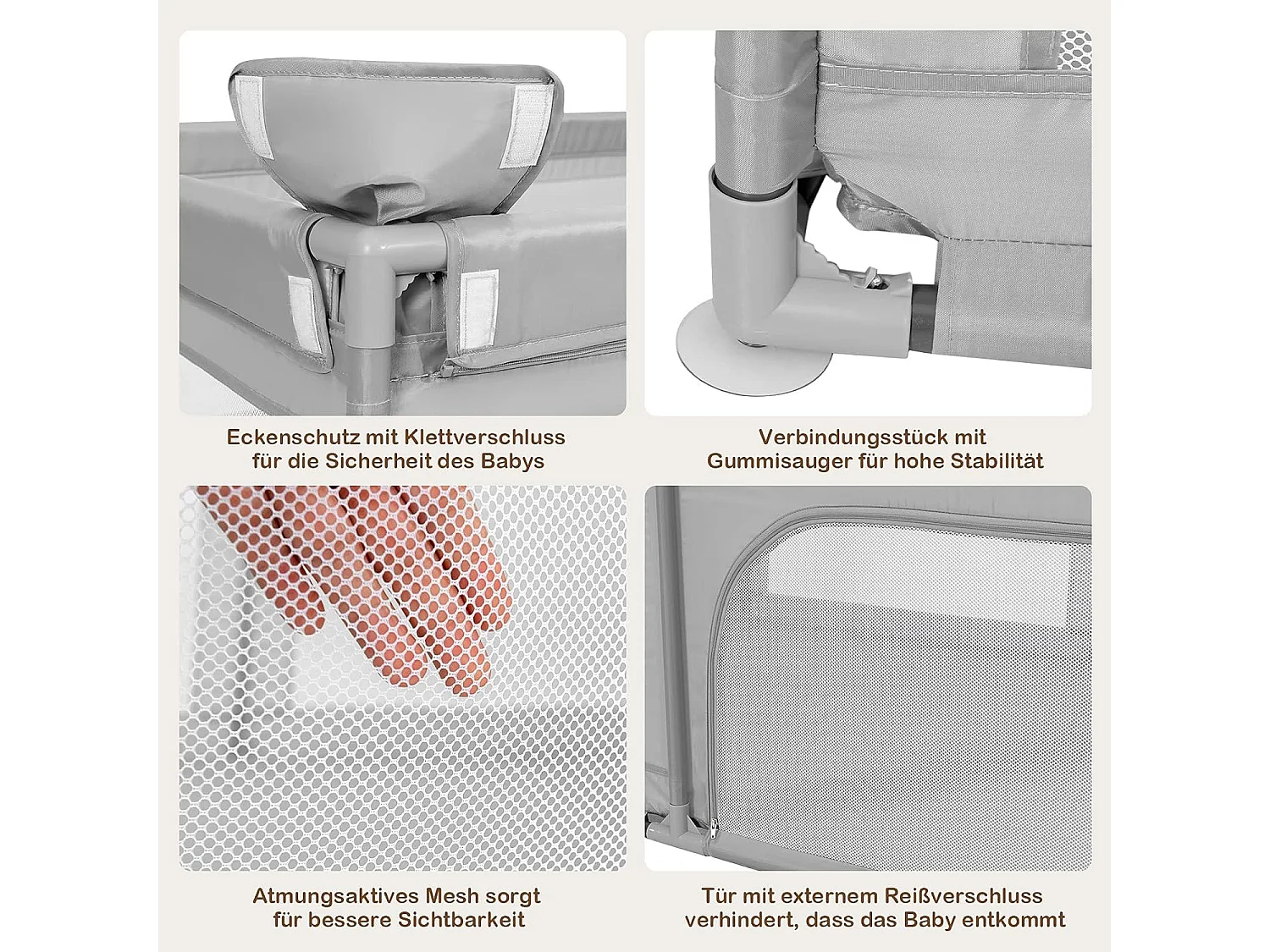 Eckenschutz mit Klettverschluss für die Sicherheit des Babys

Verbindungsstück mit Gummisauger für hohe Stabilität

Atmungsaktives Mesh sorgt für bessere Sichtbarkeit

Tür mit externem Reißverschluss verhindert, dass das Baby entkommt