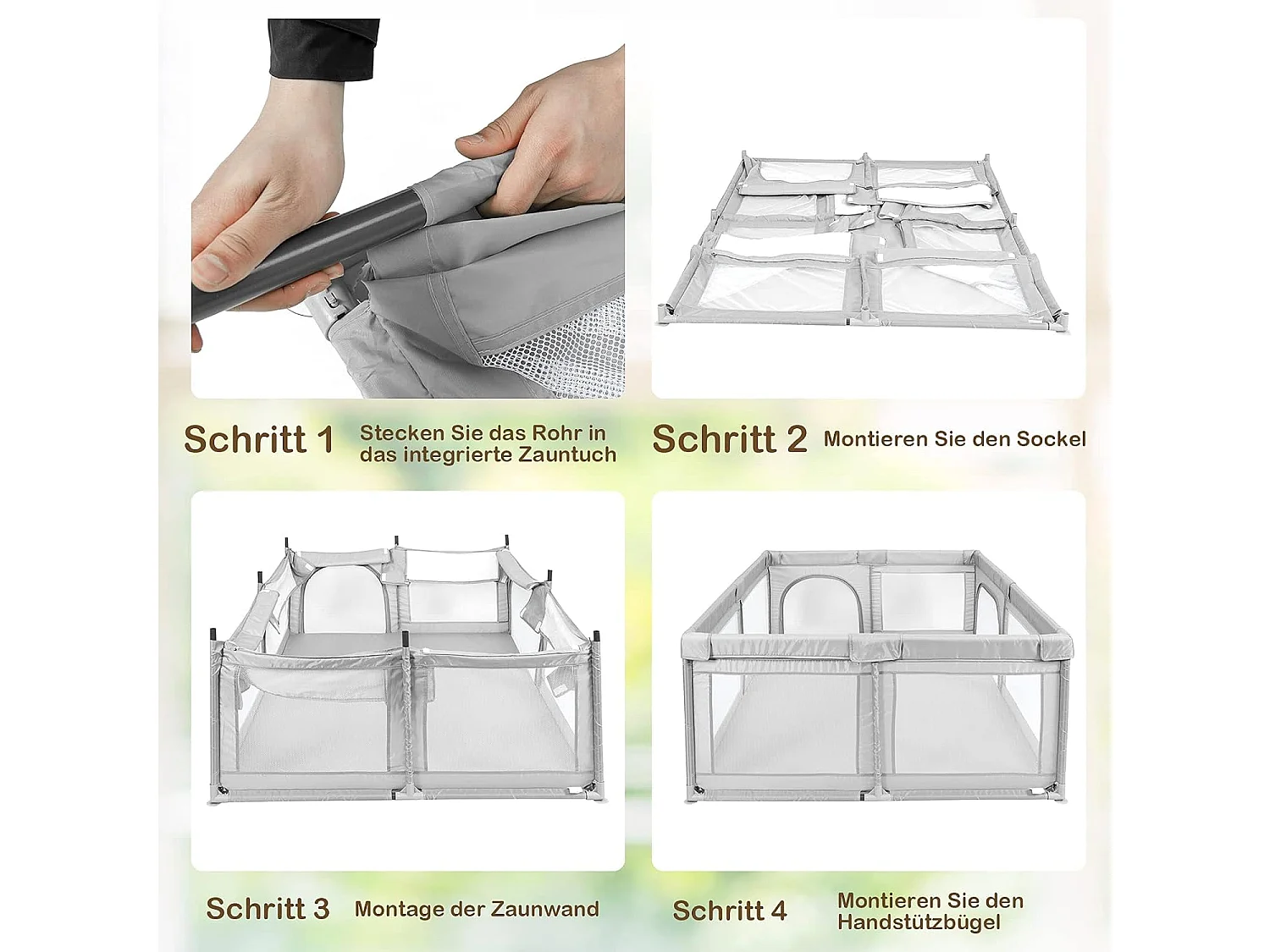 Schritt 1 Stecken Sie das Rohr in das integrierte Zauntuch

Schritt 2 Montieren Sie den Sockel

Schritt 3 Montage der Zaunwand

Schritt 4 Montieren Sie den Handstützbügel