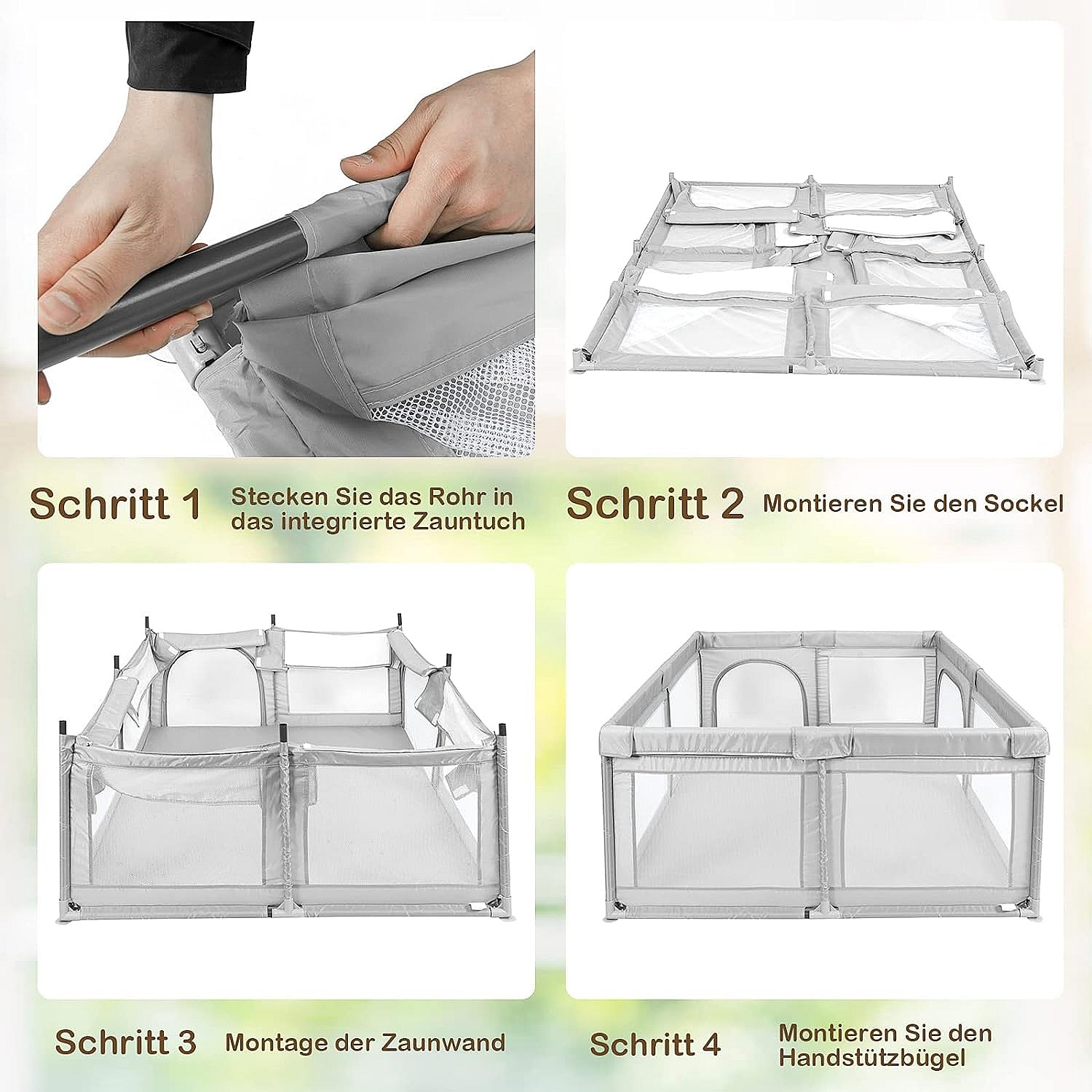 Schritt 1 Stecken Sie das Rohr in das integrierte Zauntuch

Schritt 2 Montieren Sie den Sockel

Schritt 3 Montage der Zaunwand

Schritt 4 Montieren Sie den Handstützbügel