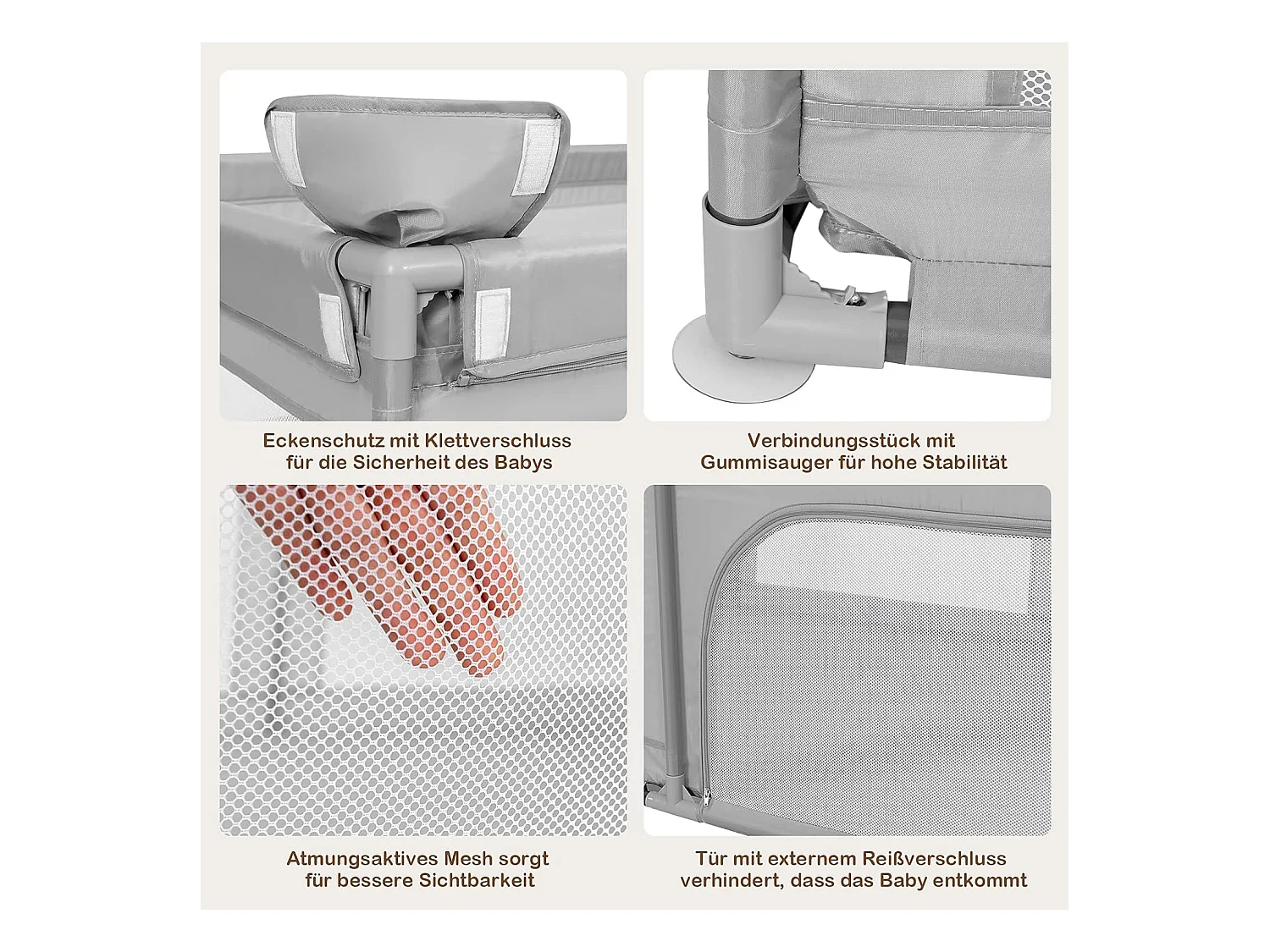 Eckenschutz mit Klettverschluss für die Sicherheit des Babys

Verbindungsstück mit Gummisauger für hohe Stabilität

Atmungsaktives Mesh sorgt für bessere Sichtbarkeit

Tür mit externem Reißverschluss verhindert, dass das Baby entkommt