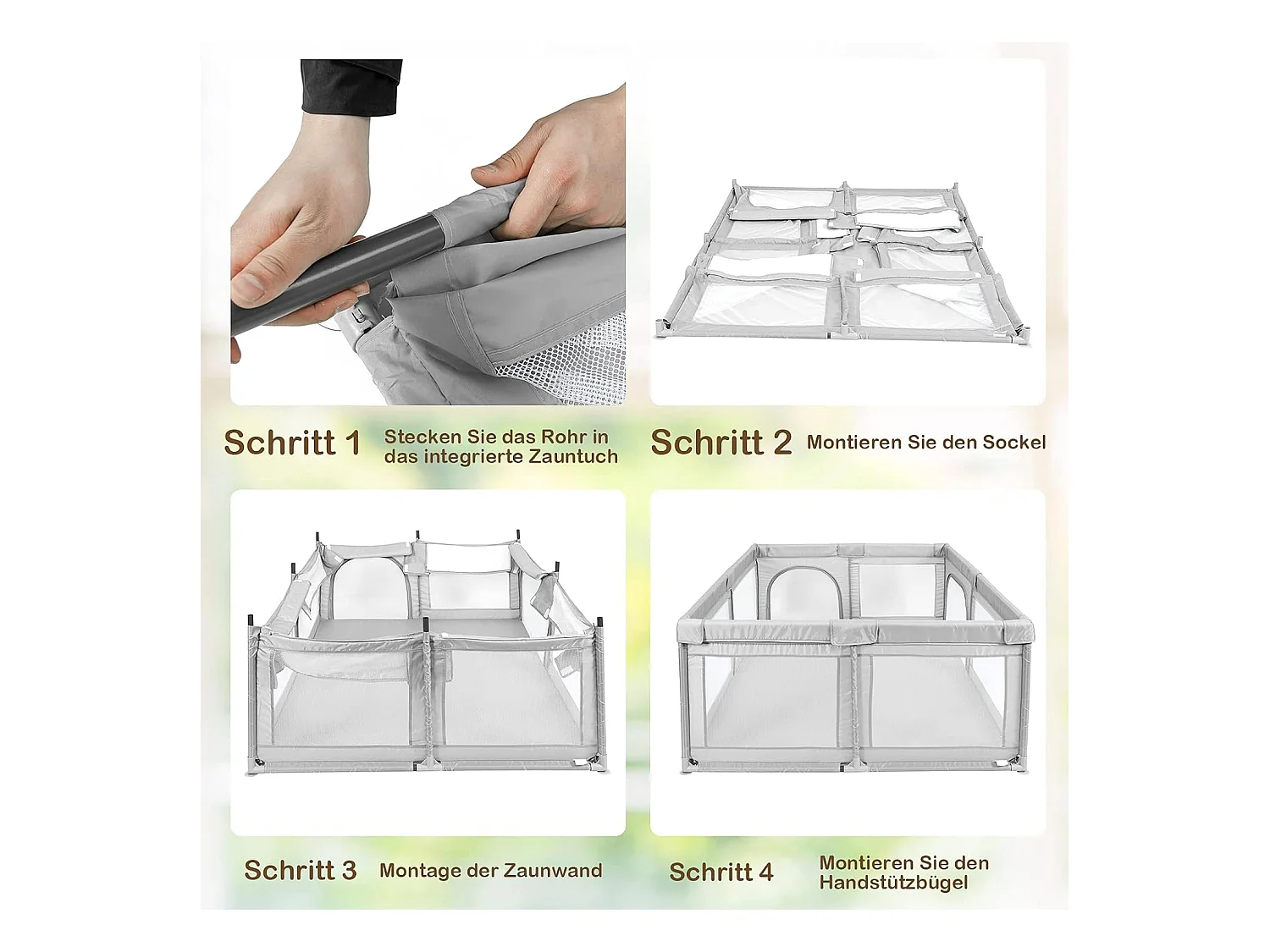 Schritt 1 Stecken Sie das Rohr in das integrierte Zauntuch

Schritt 2 Montieren Sie den Sockel

Schritt 3 Montage der Zaunwand

Schritt 4 Montieren Sie den Handstützbügel