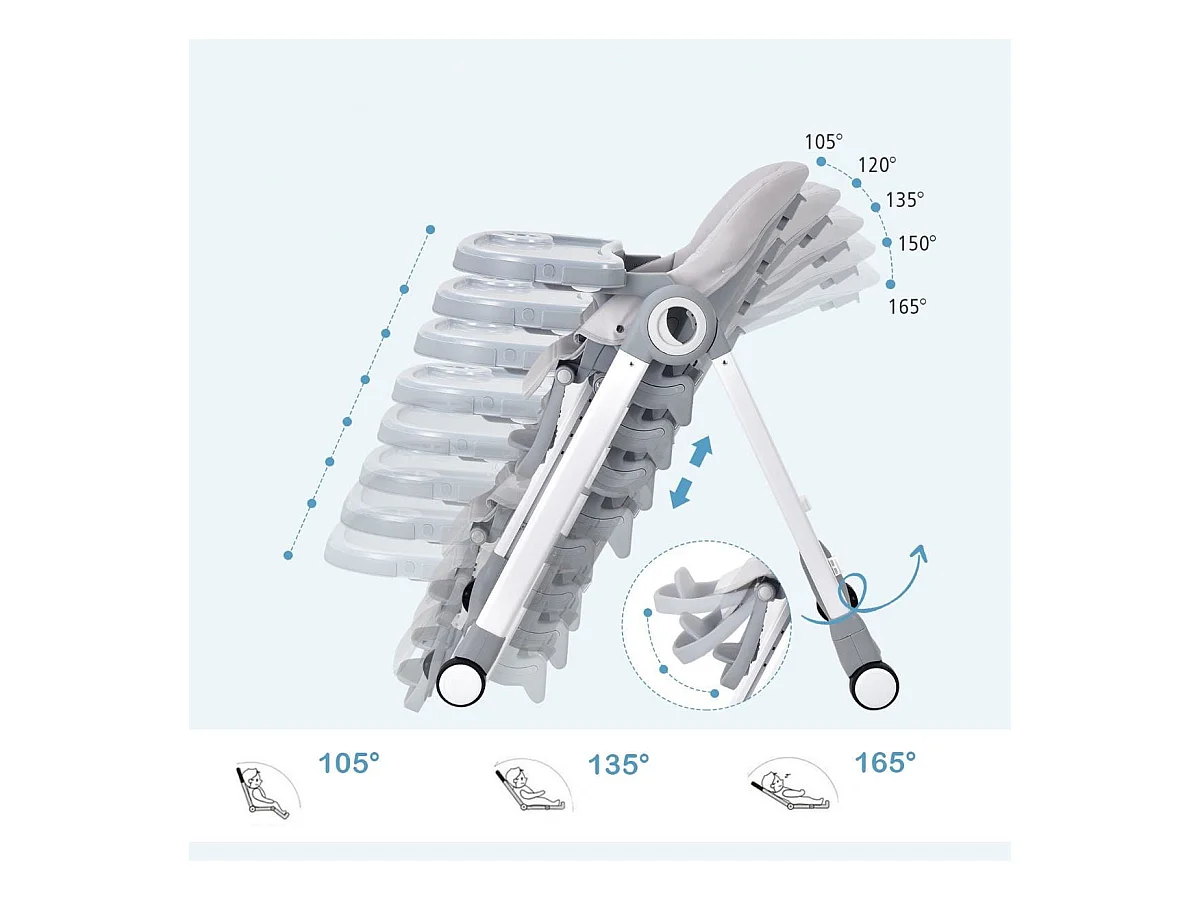 105°
120°
135°
150°
165°

105°
135°
165°