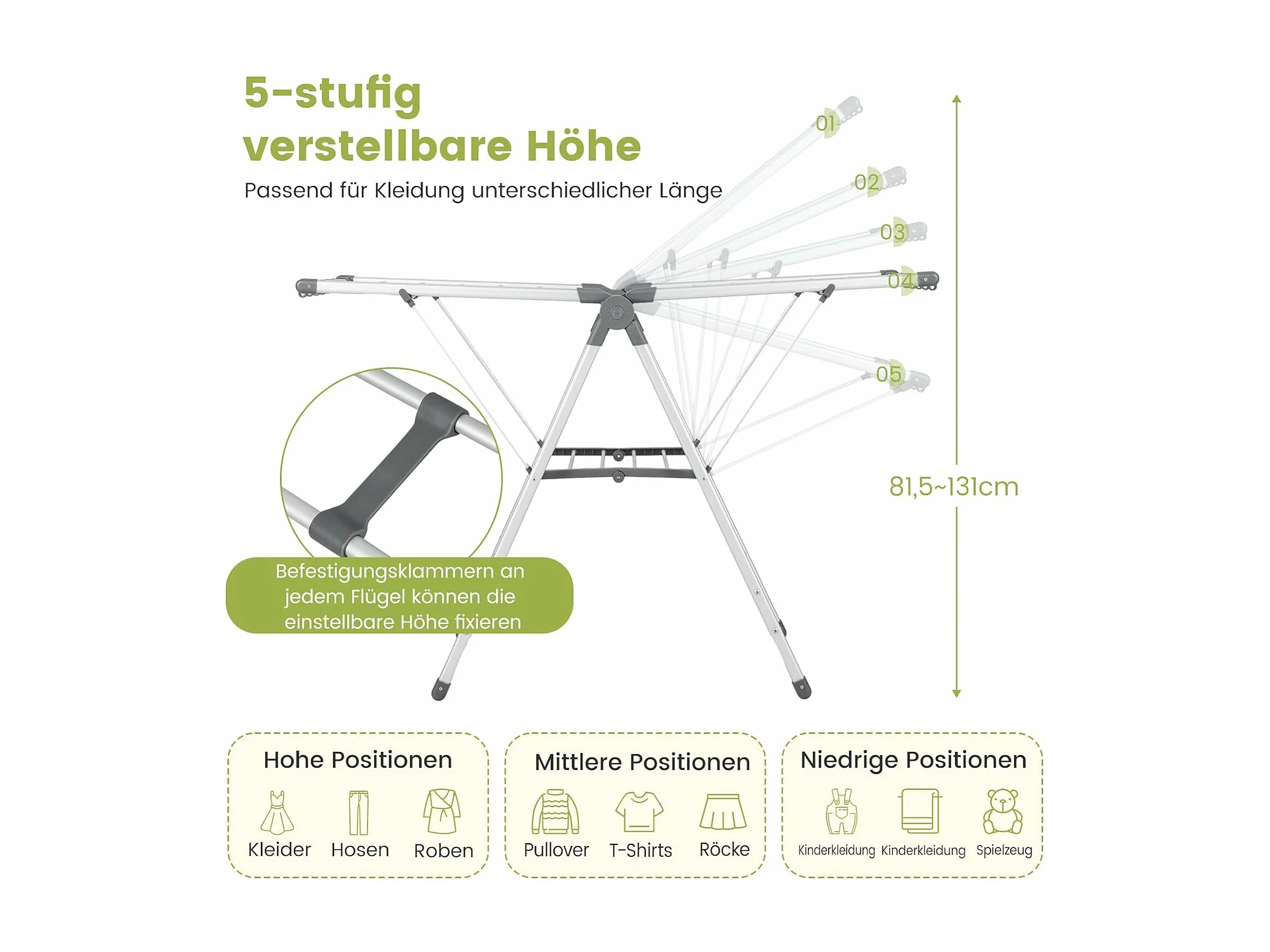 5-stufig
verstellbare Höhe

Passend für Kleidung unterschiedlicher Länge

01
02
03
04
05

81,5~131cm

Befestigungsklammern an jedem Flügel können die einstellbare Höhe fixieren

Hohe Positionen
Kleider Hosen Roben

Mittlere Positionen
Pullover T-Shirts Röcke

Niedrige Positionen
Kinderkleidung Kinderkleidung Spielzeug