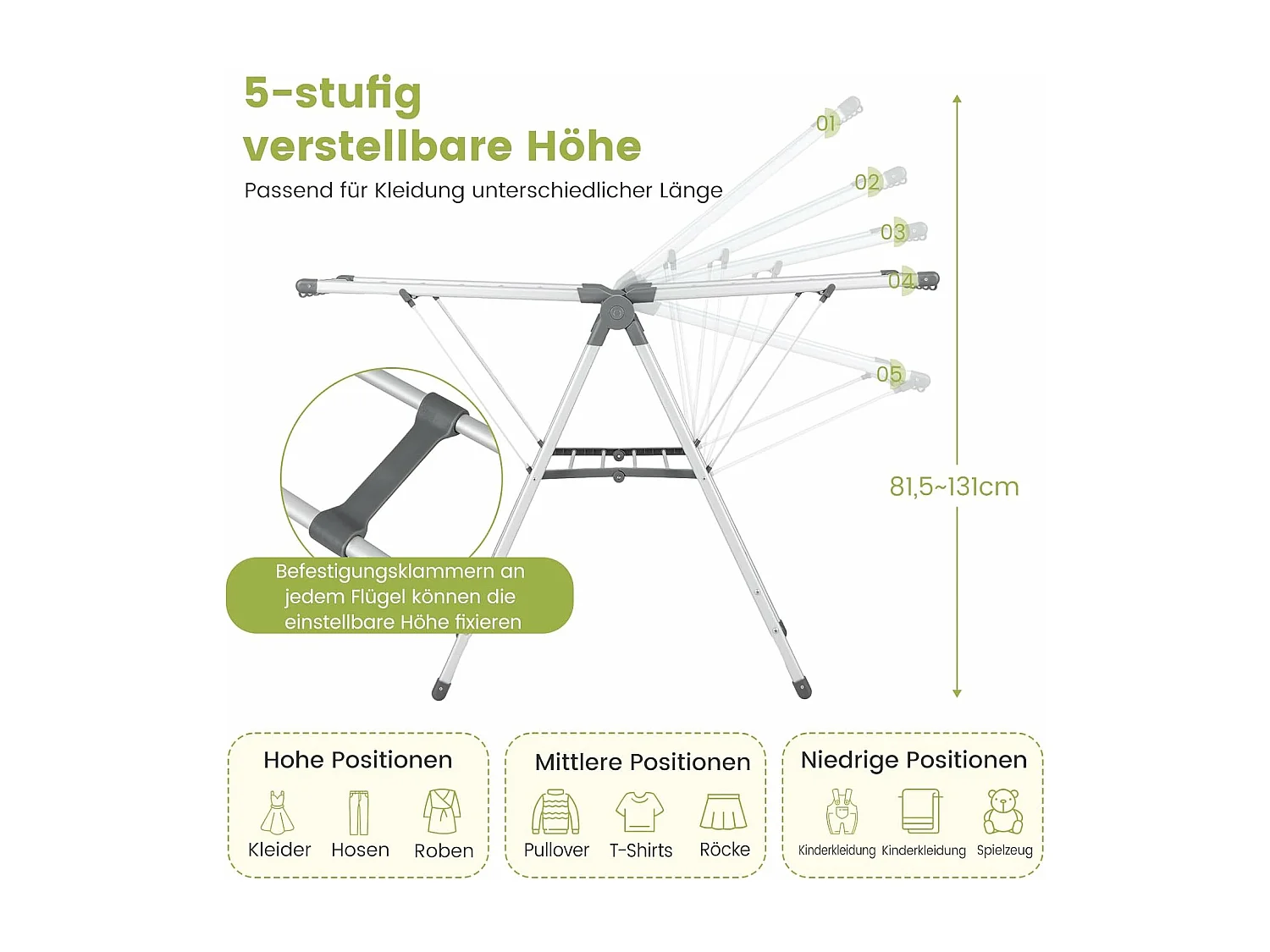 5-stufig
verstellbare Höhe

Passend für Kleidung unterschiedlicher Länge

01

02

03

04

05

81,5~131cm

Befestigungsklammern an jedem Flügel können die einstellbare Höhe fixieren

Hohe Positionen

Kleider Hosen Roben

Mittlere Positionen

Pullover T-Shirts Röcke

Niedrige Positionen

Kinderkleidung Kinderkleidung Spielzeug