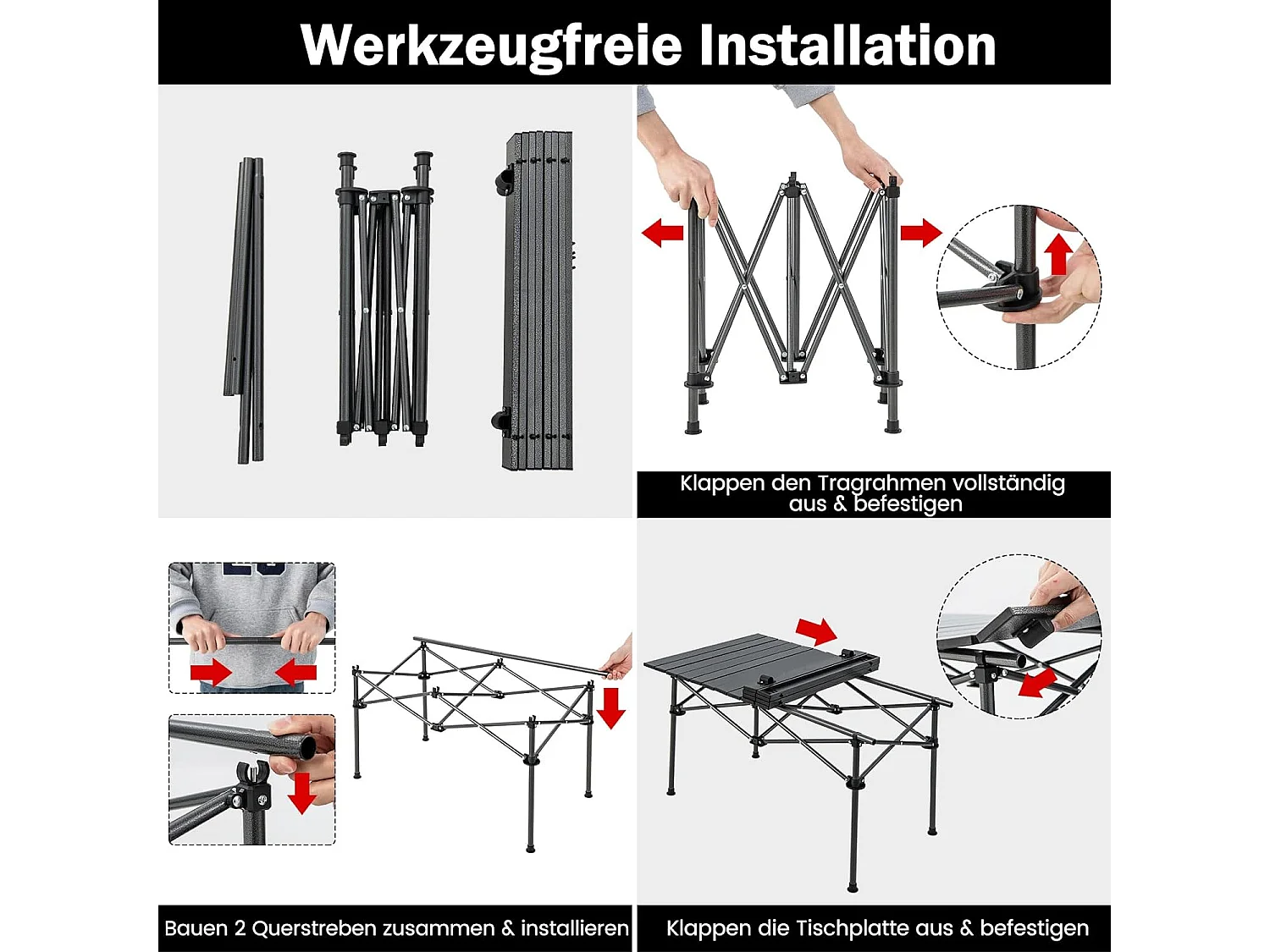 Werkzeugfreie Installation

Klappen den Tragrahmen vollständig aus & befestigen

Bauen 2 Querstreben zusammen & installieren

Klappen die Tischplatte aus & befestigen