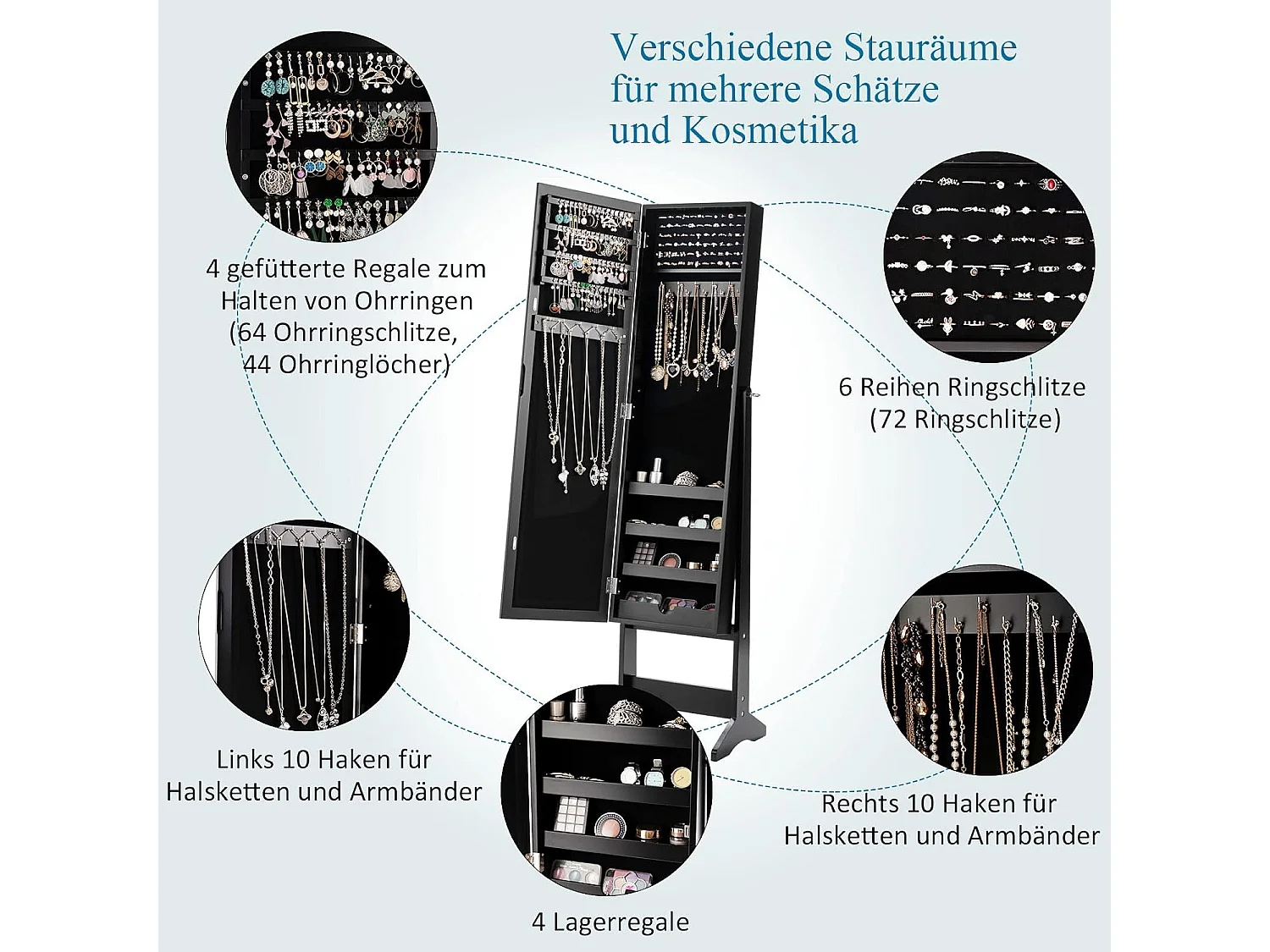 Verschiedene Stauräume für mehrere Schätze und Kosmetika

4 gefütterte Regale zum Halten von Ohrringen (64 Ohrringschlitze, 44 Ohrringlöcher)

6 Reihen Ringschlitze (72 Ringschlitze)

Links 10 Haken für Halsketten und Armbänder

Rechts 10 Haken für Halsketten und Armbänder

4 Lagerregale