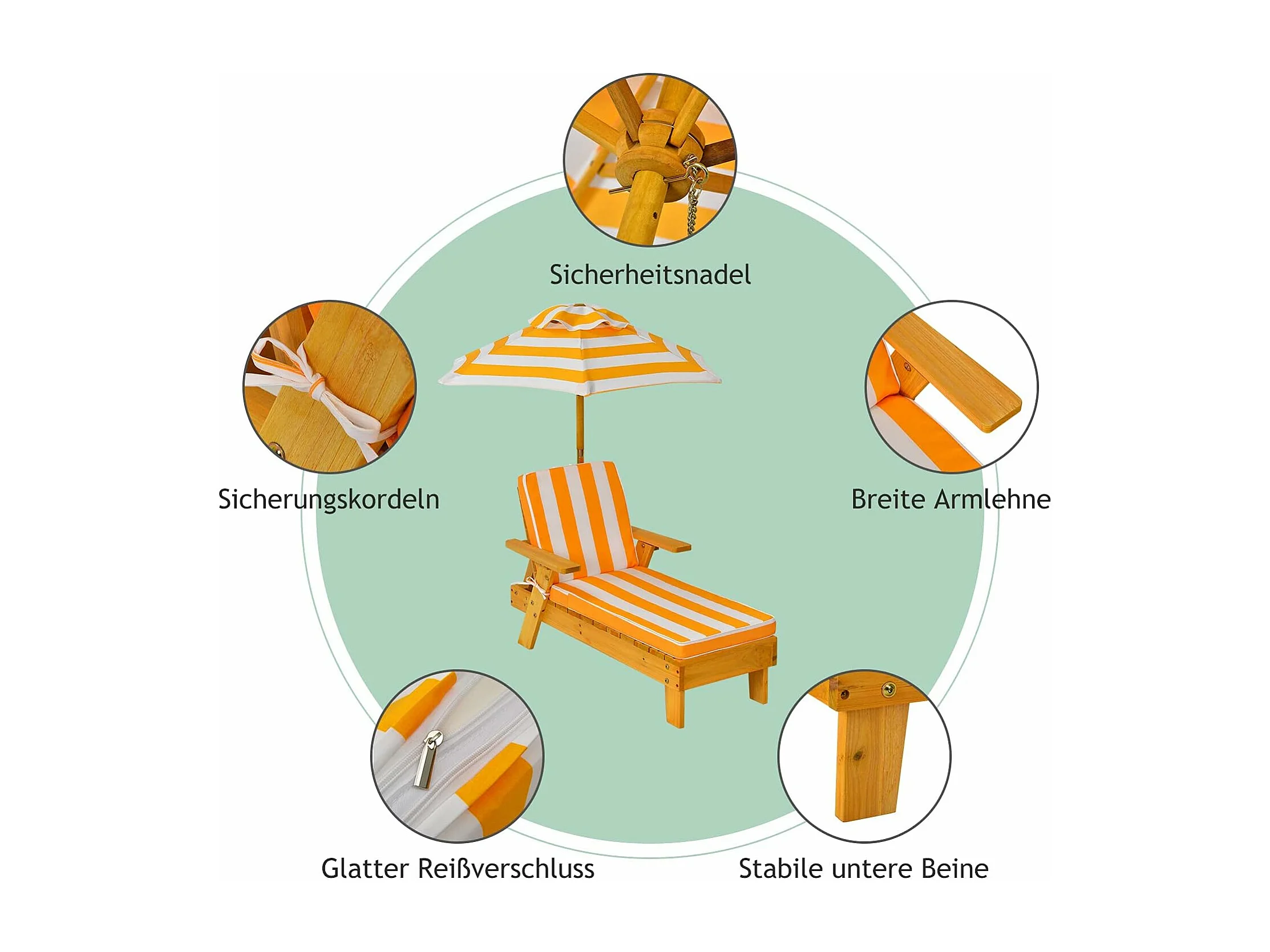 Sicherheitsnadel

Sicherungskordeln

Breite Armlehne

Glatter Reißverschluss

Stabile untere Beine