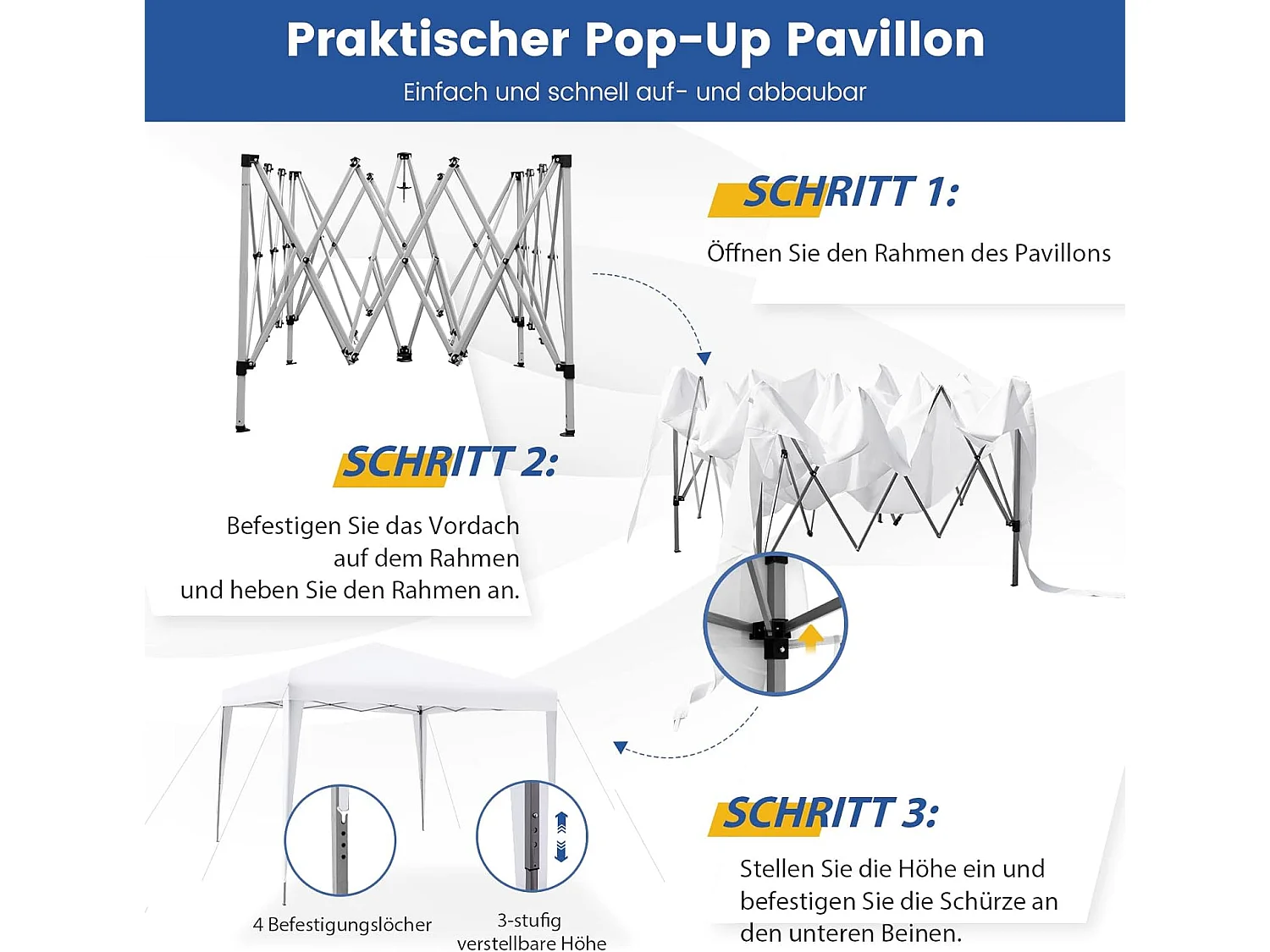 Praktischer Pop-Up Pavillon

Einfach und schnell auf- und abbaubar

SCHRITT 1:

Öffnen Sie den Rahmen des Pavillons

SCHRITT 2:

Befestigen Sie das Vordach auf dem Rahmen und heben Sie den Rahmen an.

SCHRITT 3:

Stellen Sie die Höhe ein und befestigen Sie die Schürze an den unteren Beinen.

4 Befestigungslöcher

3-stufig verstellbare Höhe