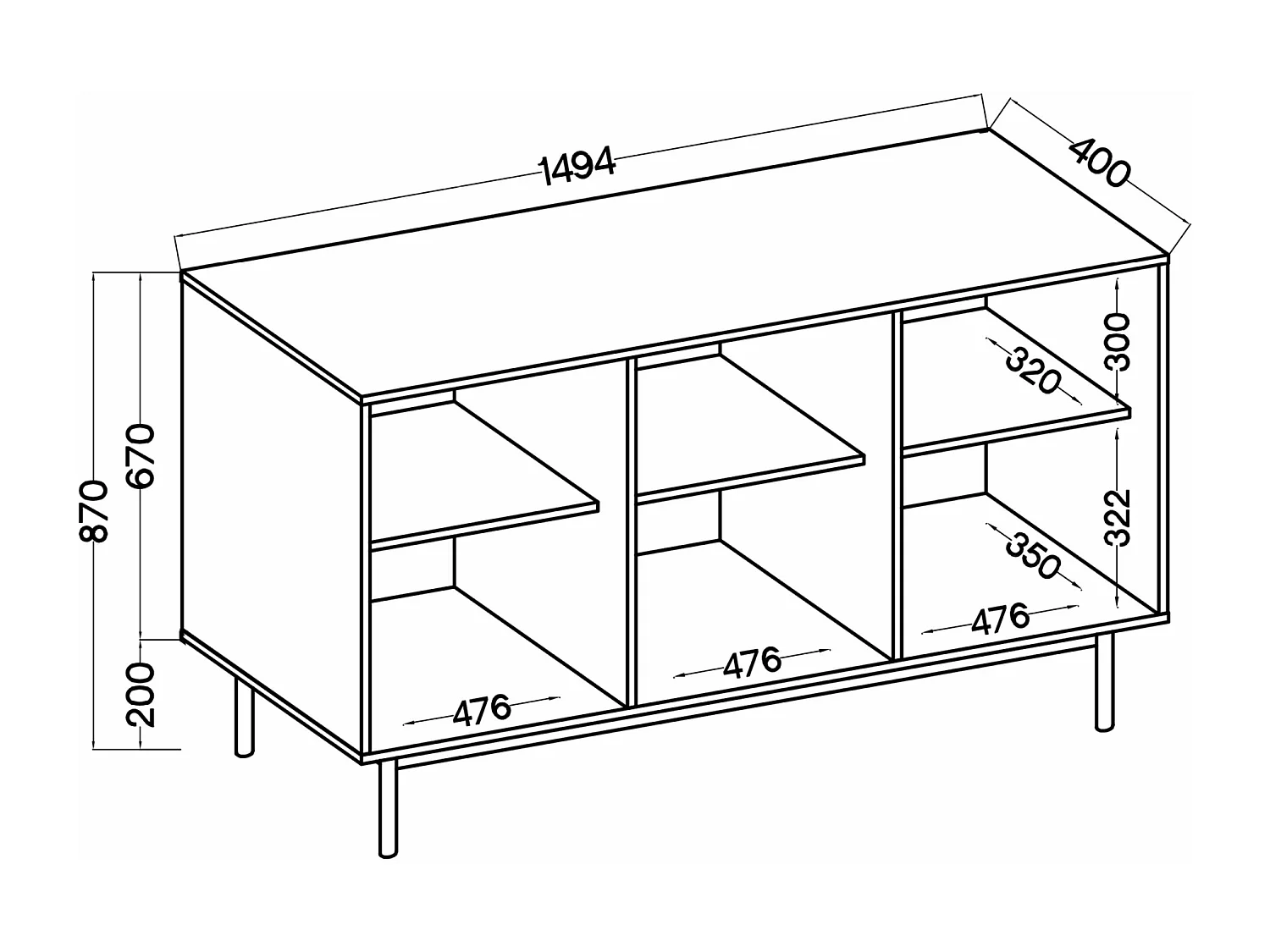 1494
400
870
670
200
300
320
322
350
476
476
476