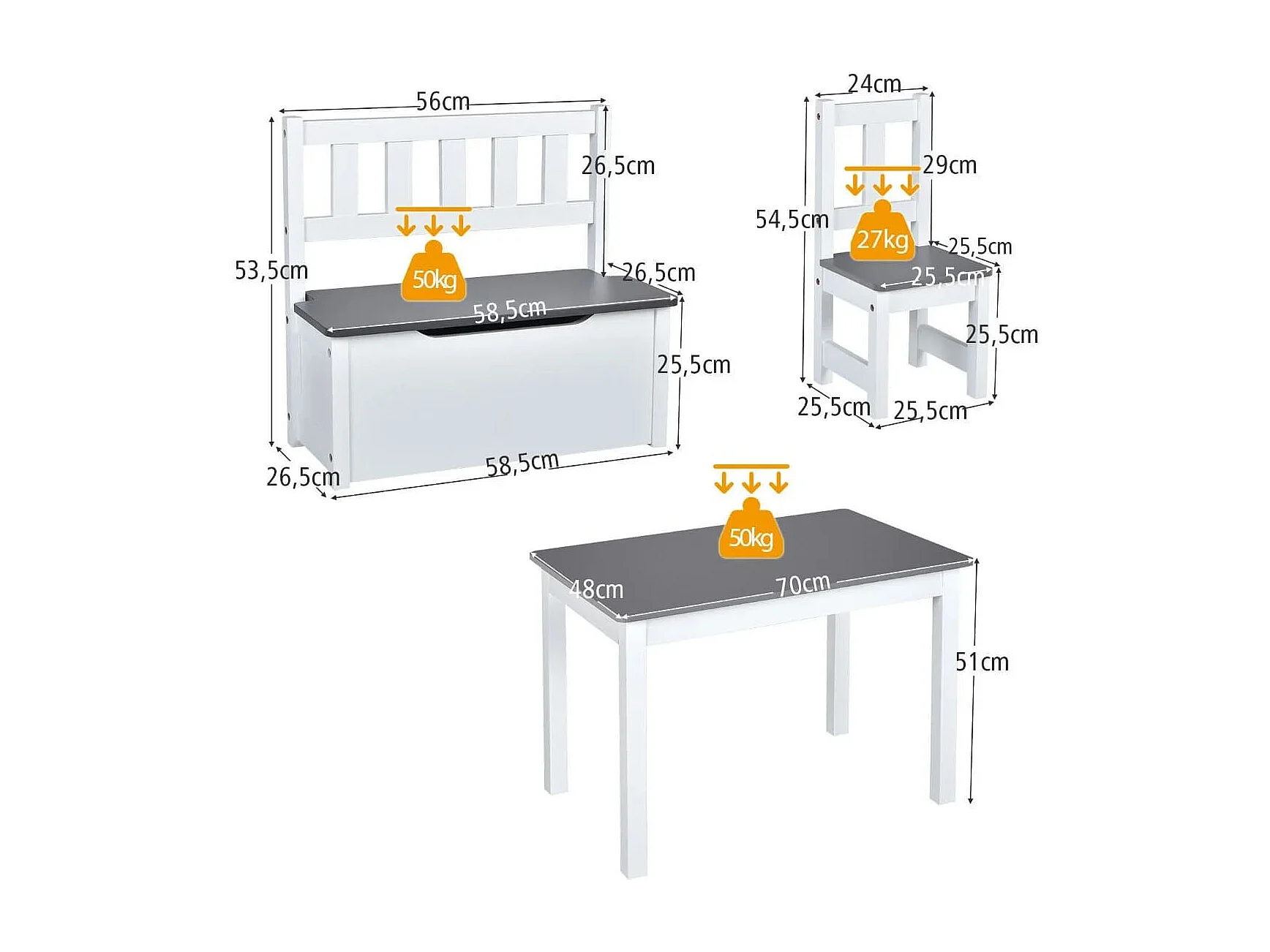 56cm
26,5cm
53,5cm
50kg
26,5cm
58,5cm
25,5cm
26,5cm
58,5cm

24cm
29cm
54,5cm
27kg
25,5cm
25,5cm
25,5cm
25,5cm
25,5cm

50kg
48cm
70cm
51cm