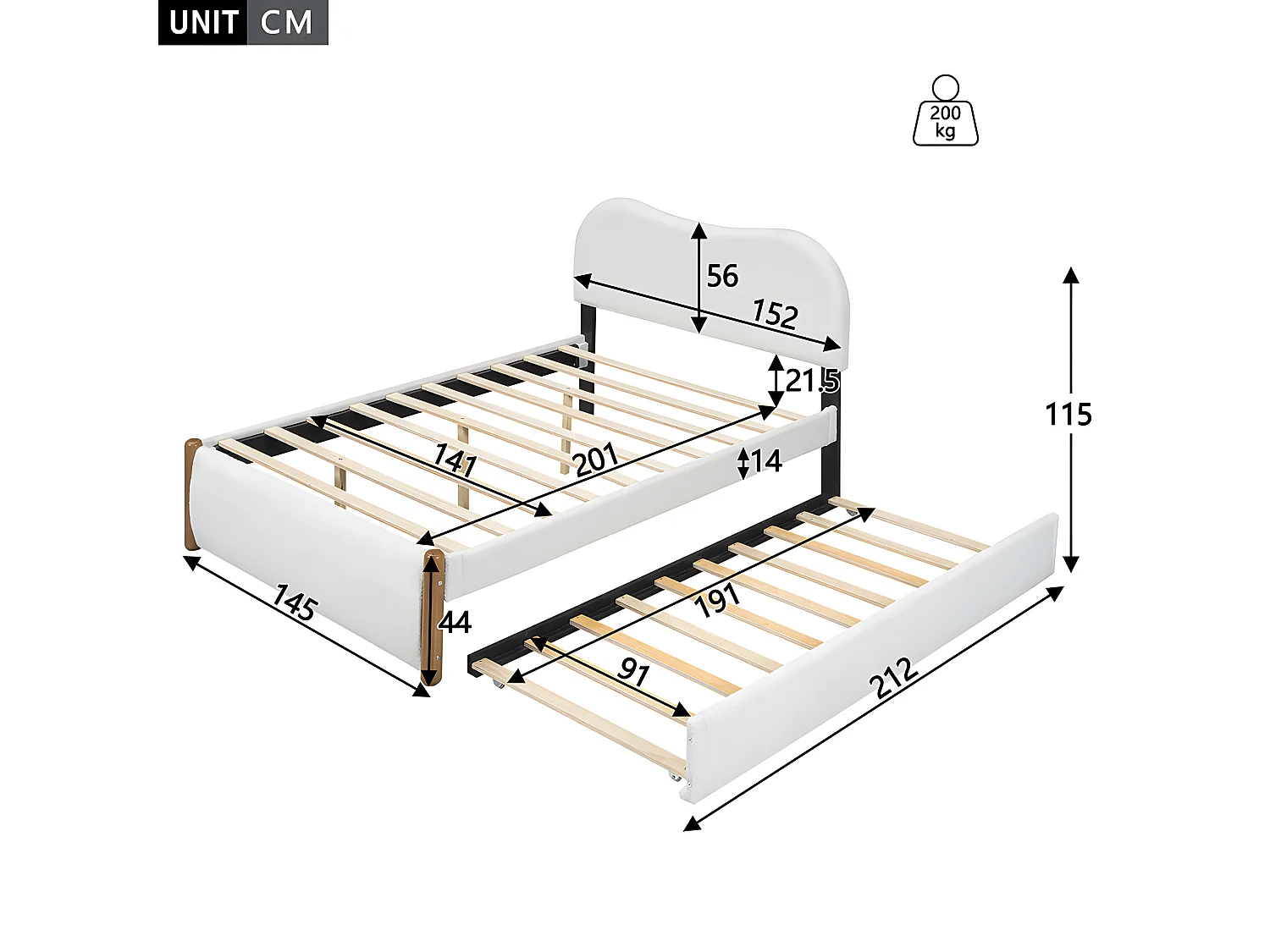 UNIT CM

200 kg

56

152

21.5

115

141

201

14

145

44

191

91

212