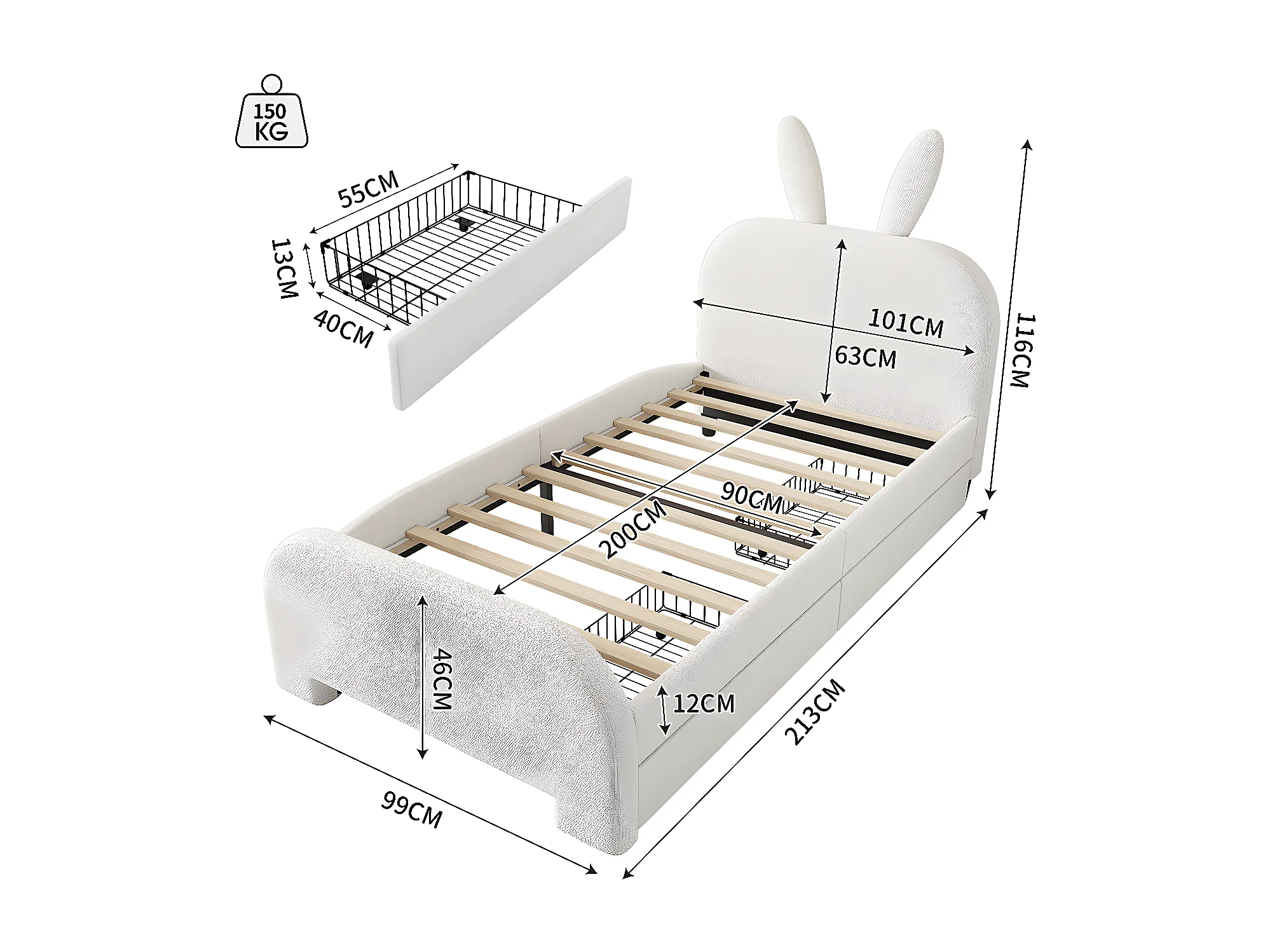 150
KG

55CM

13CM

40CM

101CM

63CM

116CM

90CM

200CM

46CM

12CM

213CM

99CM