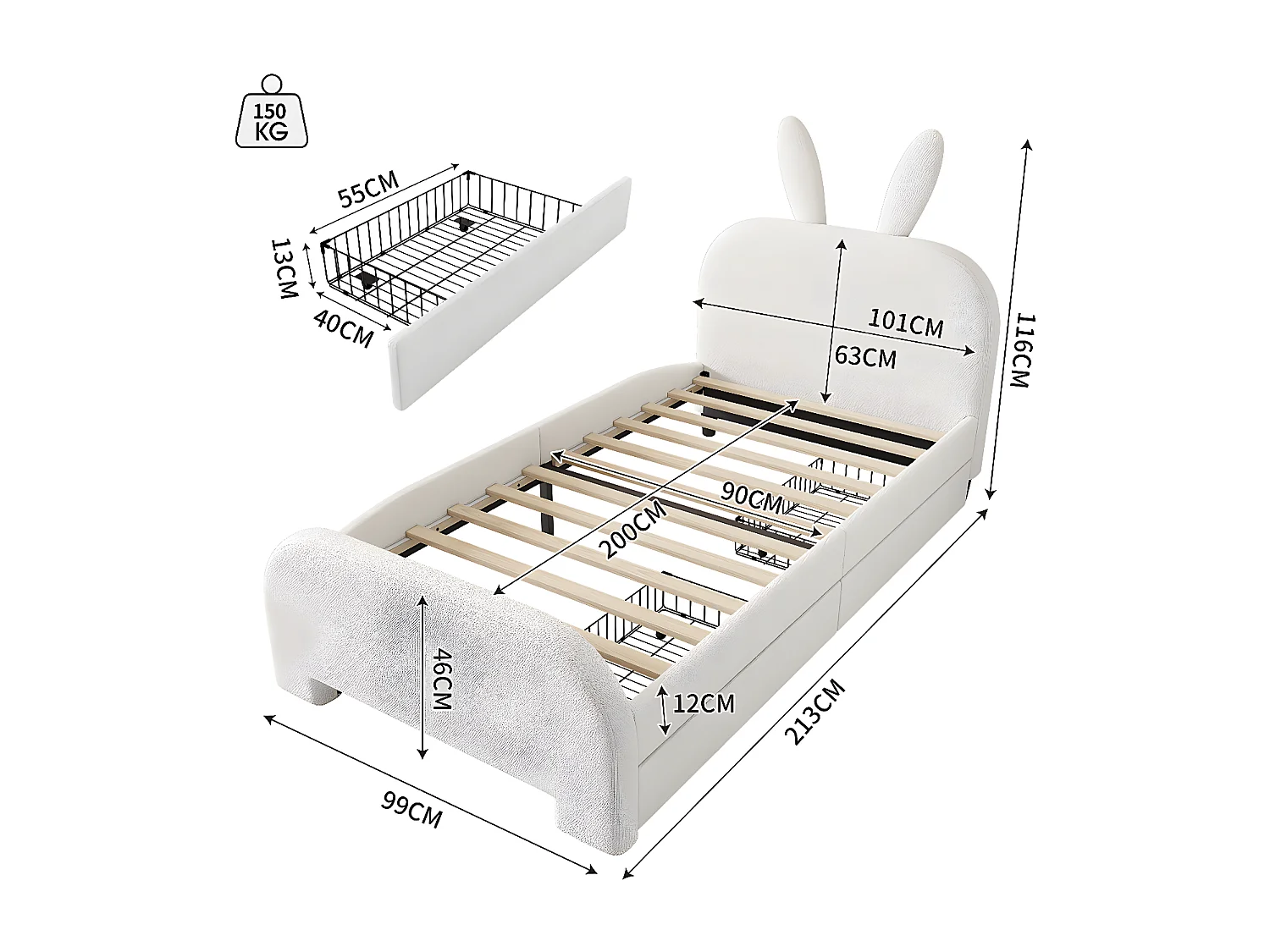 150 KG

55CM
13CM
40CM

101CM
63CM
116CM
90CM
200CM
46CM
12CM
213CM
99CM