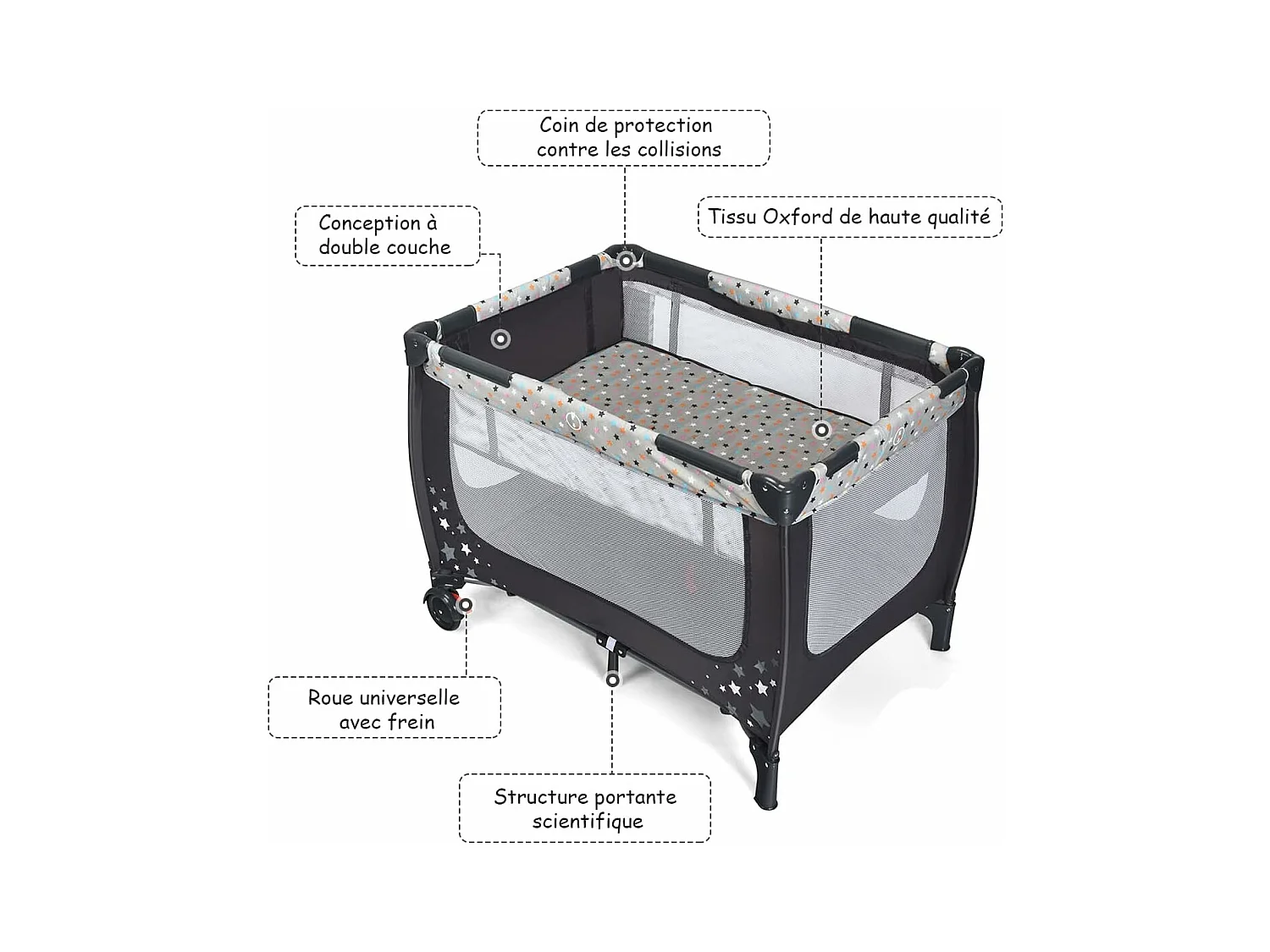 Coin de protection contre les collisions

Conception à double couche

Tissu Oxford de haute qualité

Roue universelle avec frein

Structure portante scientifique