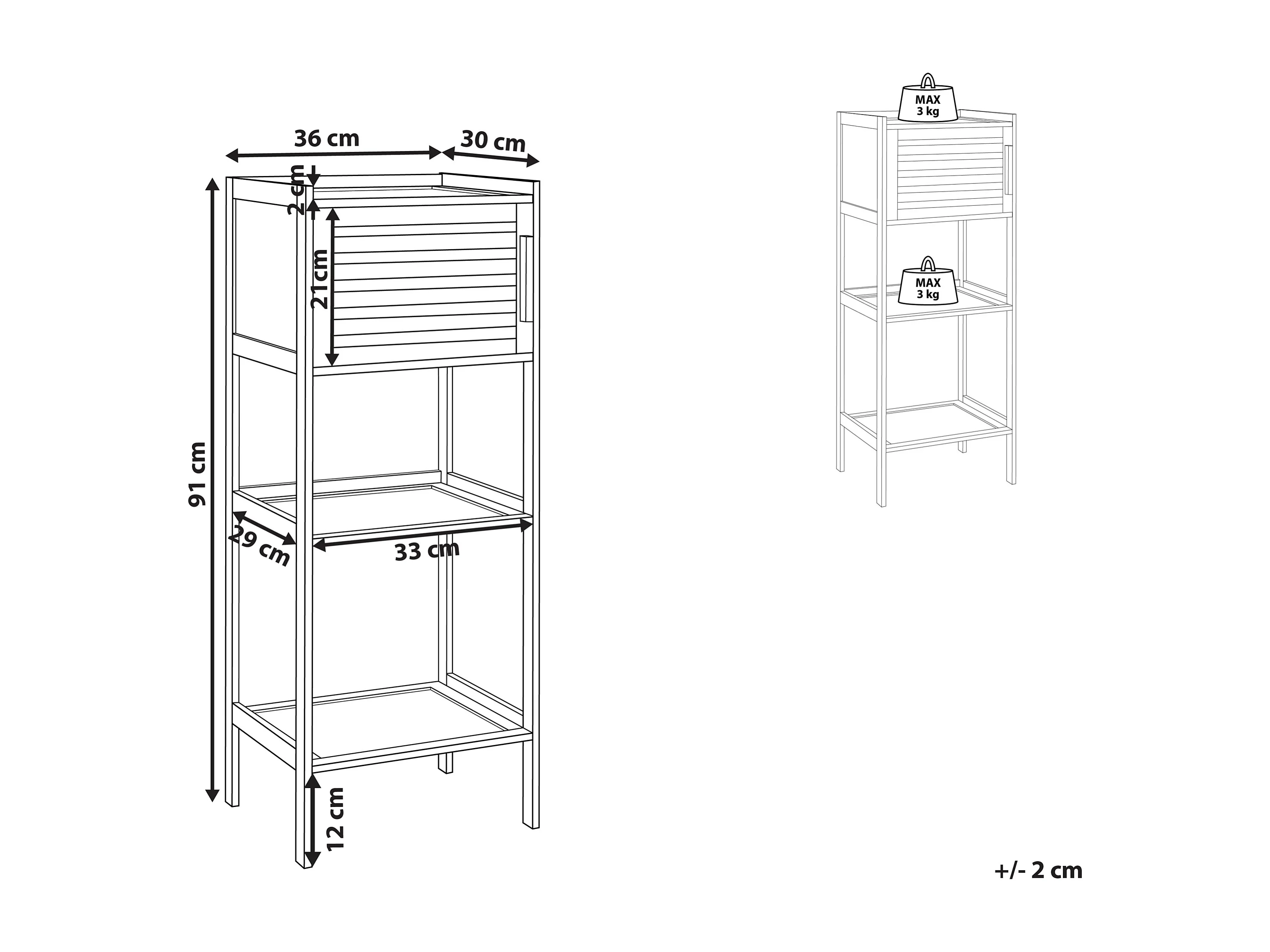 36 cm
30 cm
2 cm
21cm
91 cm
29 cm
33 cm
12 cm
MAX
3 kg
MAX
3 kg
+/- 2 cm