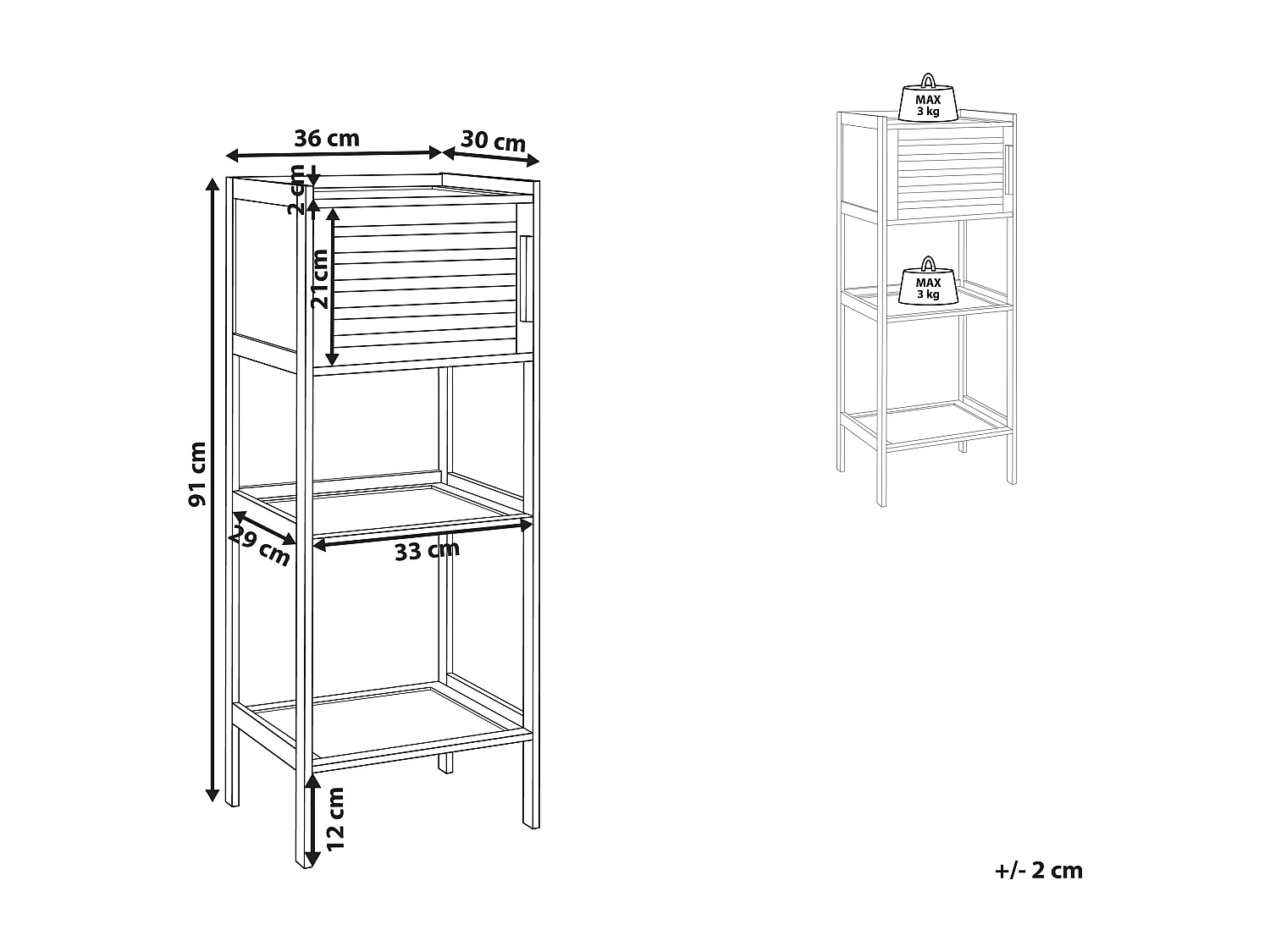 36 cm
30 cm
2 cm
21cm
91 cm
29 cm
33 cm
12 cm

MAX
3 kg

MAX
3 kg

+/- 2 cm