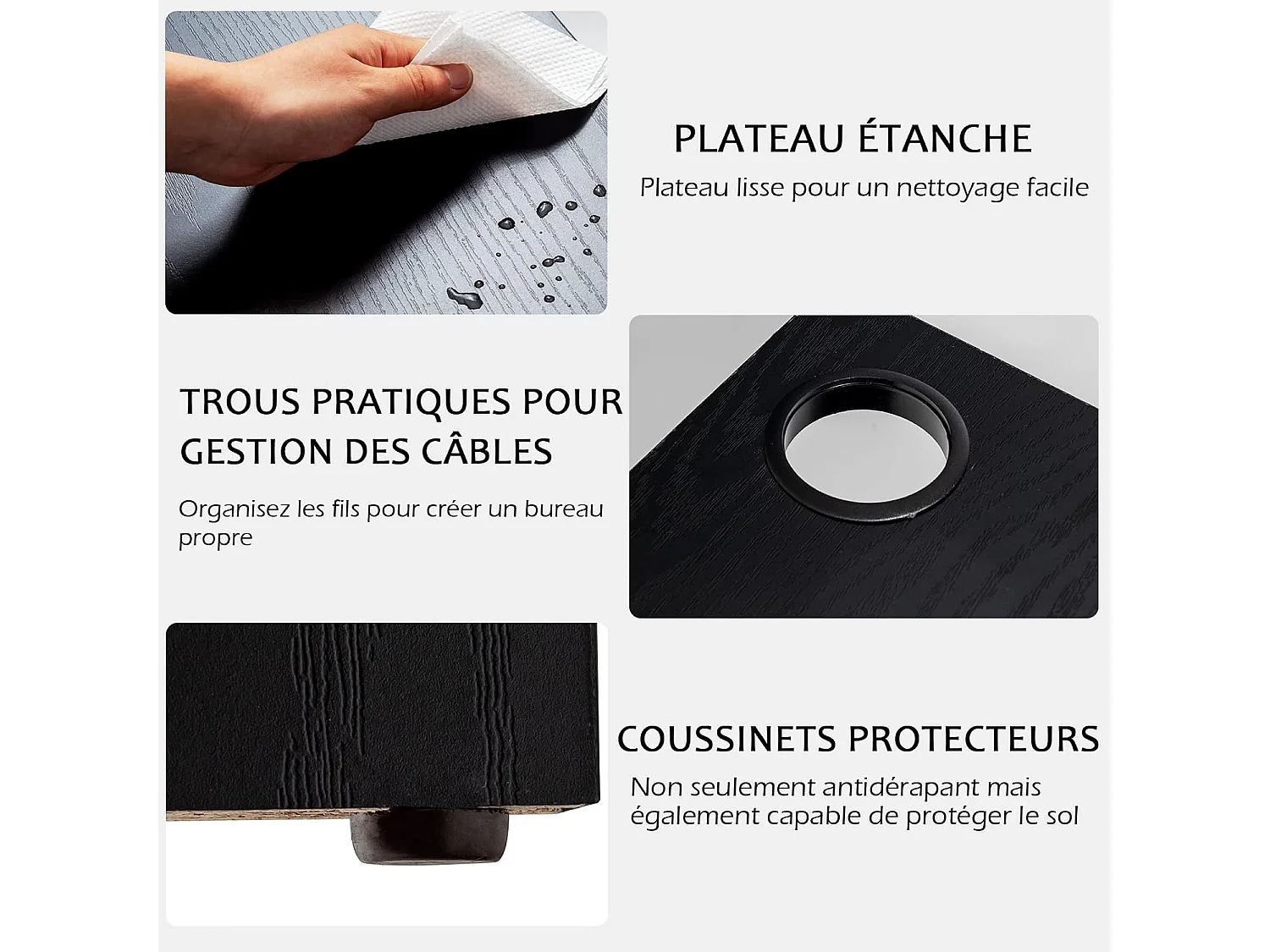 PLATEAU ÉTANCHE

Plateau lisse pour un nettoyage facile

TROUS PRATIQUES POUR GESTION DES CÂBLES

Organisez les fils pour créer un bureau propre

COUSSINETS PROTECTEURS

Non seulement antidérapant mais également capable de protéger le sol