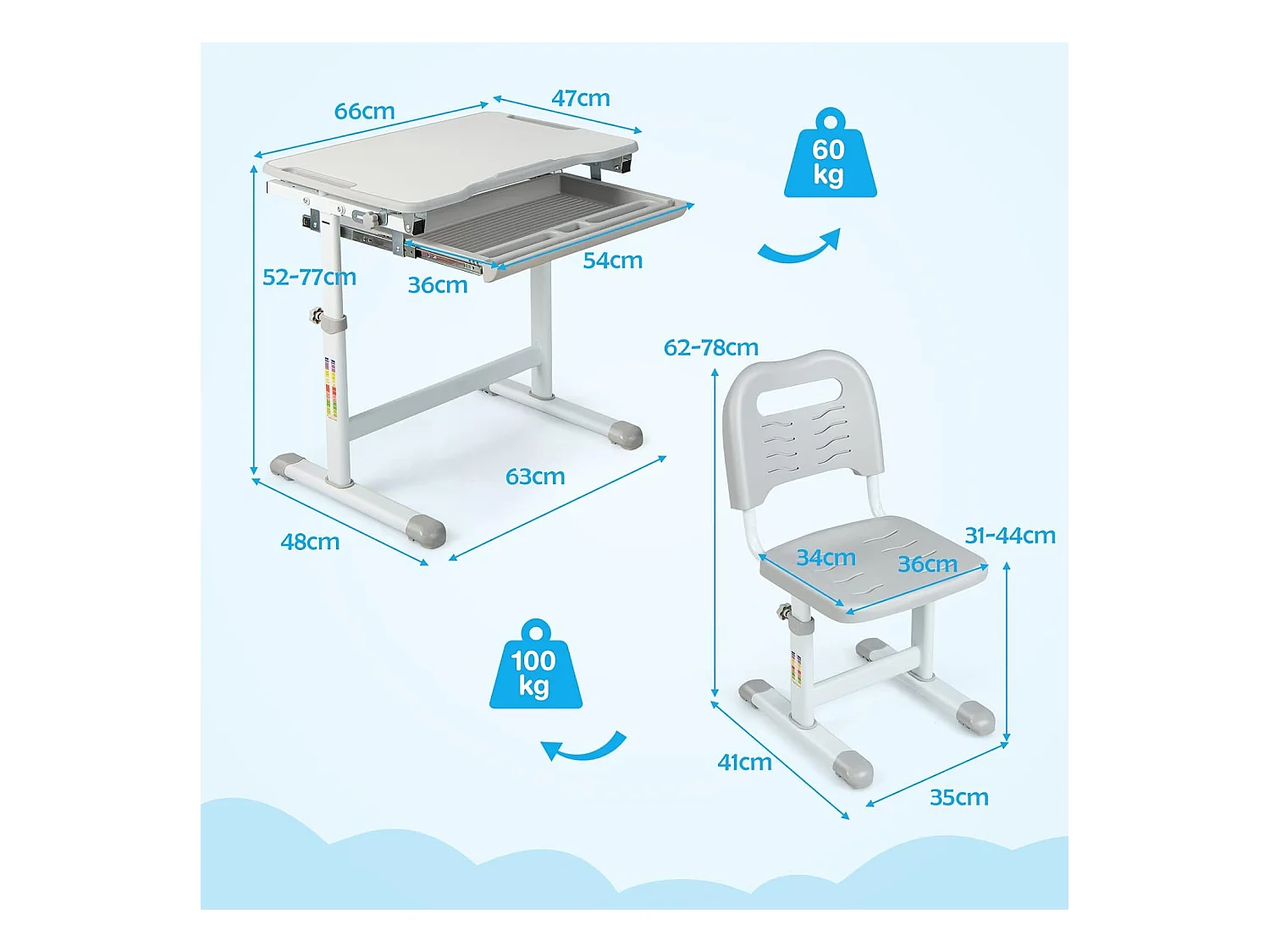 66cm
47cm
60 kg
52-77cm
36cm
54cm
63cm
48cm
62-78cm
34cm
36cm
31-44cm
100 kg
41cm
35cm