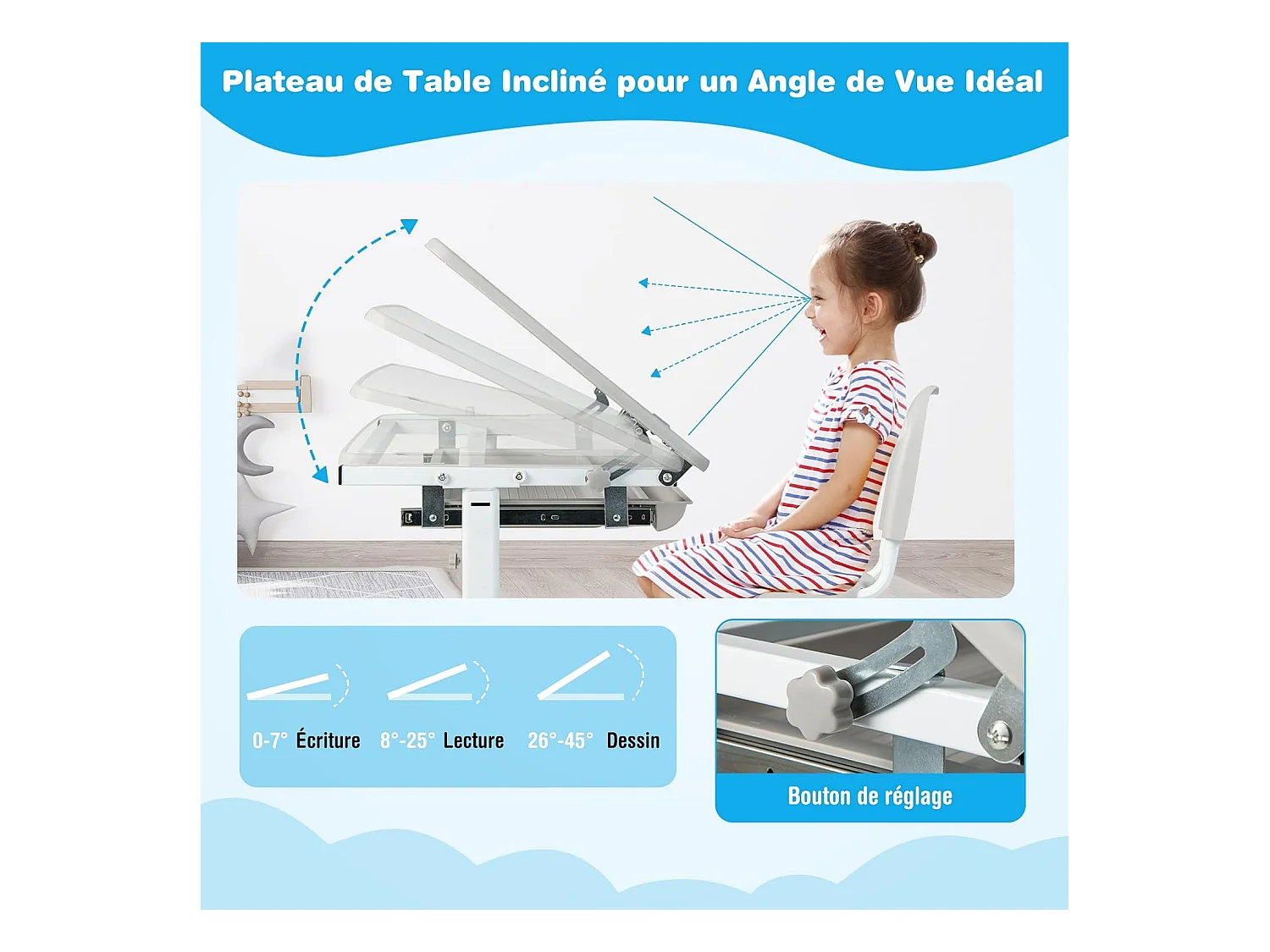 Plateau de Table Incliné pour un Angle de Vue Idéal

0-7° Écriture 8°-25° Lecture 26°-45° Dessin

Bouton de réglage