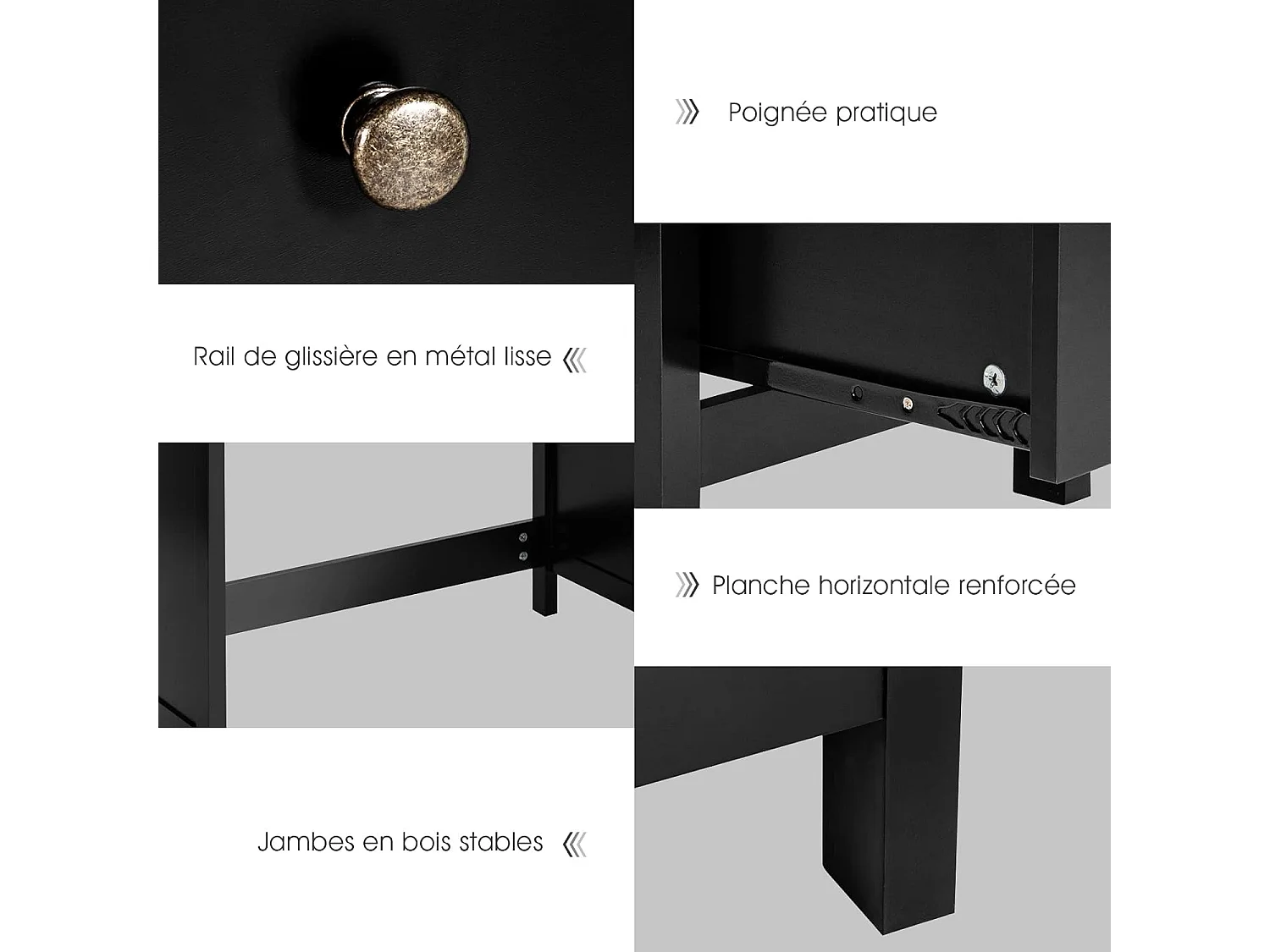 Poignée pratique

Rail de glissière en métal lisse

Planche horizontale renforcée

Jambes en bois stables