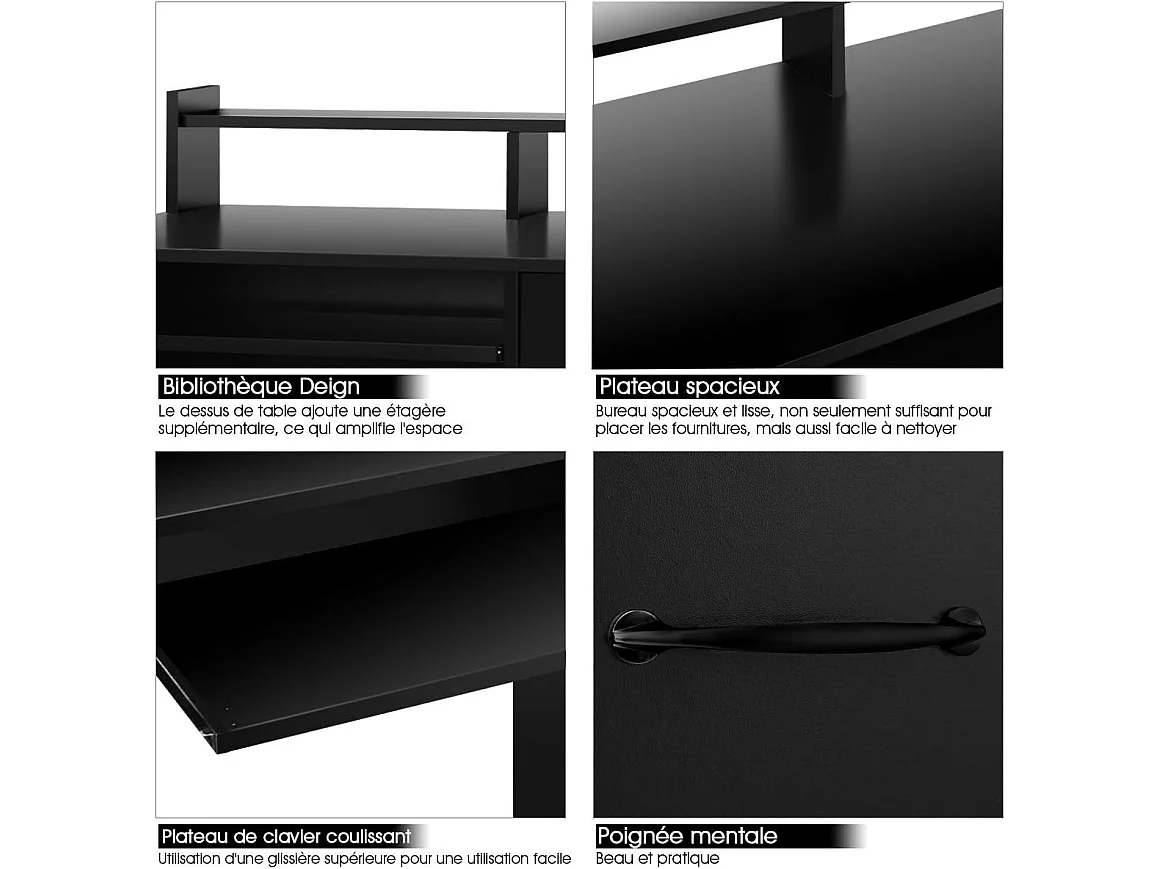 Bibliothèque Deign
Le dessus de table ajoute une étagère supplémentaire, ce qui amplifie l'espace

Plateau spacieux
Bureau spacieux et lisse, non seulement suffisant pour placer les fournitures, mais aussi facile à nettoyer

Plateau de clavier coulissant
Utilisation d'une glissière supérieure pour une utilisation facile

Poignée mentale
Beau et pratique