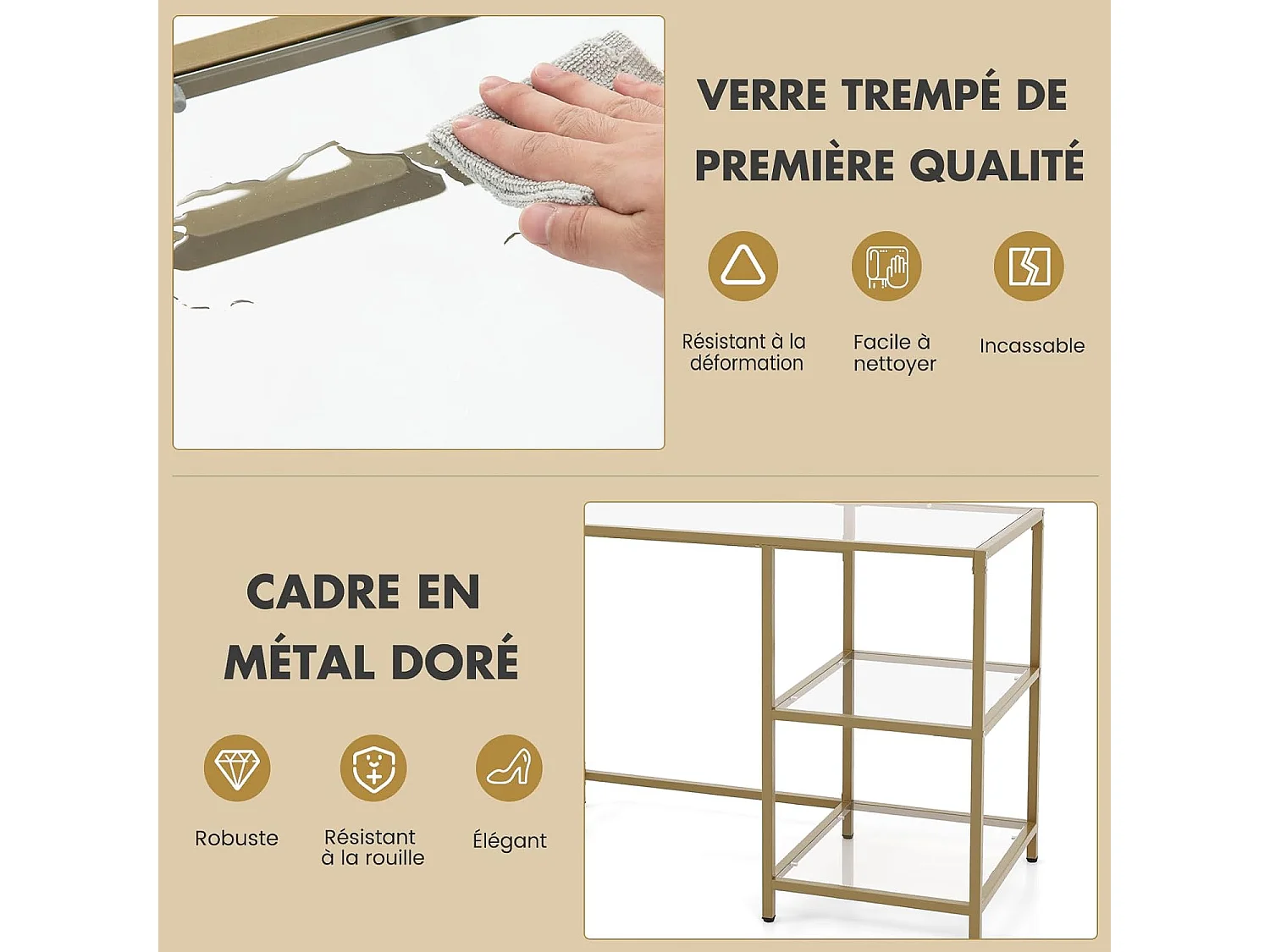 VERRE TREMPÉ DE PREMIÈRE QUALITÉ

Résistant à la déformation

Facile à nettoyer

Incassable

CADRE EN MÉTAL DORÉ

Robuste

Résistant à la rouille

Élégant