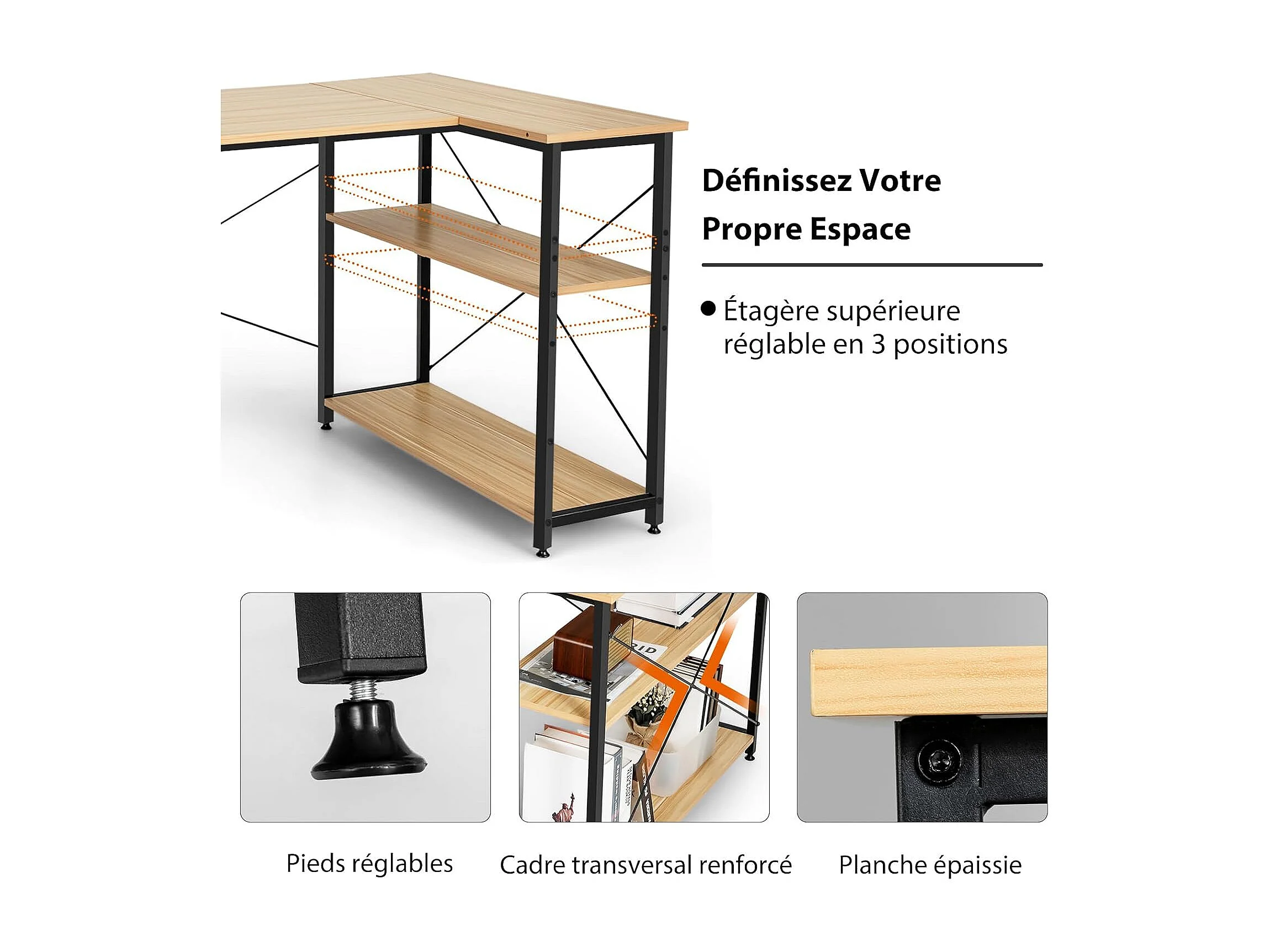 Définissez Votre Propre Espace

● Étagère supérieure réglable en 3 positions

Pieds réglables

Cadre transversal renforcé

Planche épaissie