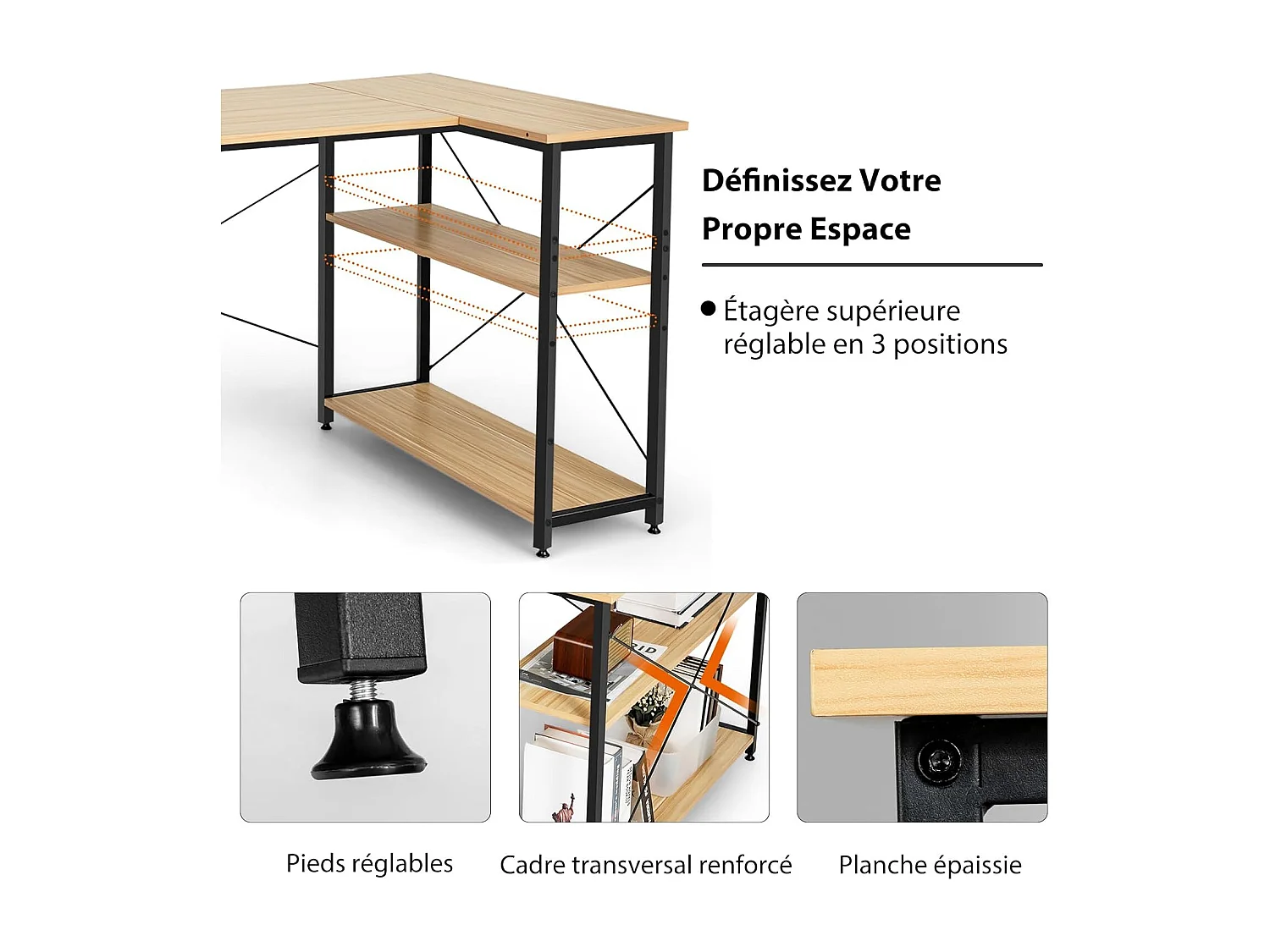 Définissez Votre Propre Espace

● Étagère supérieure réglable en 3 positions

Pieds réglables

Cadre transversal renforcé

Planche épaissie