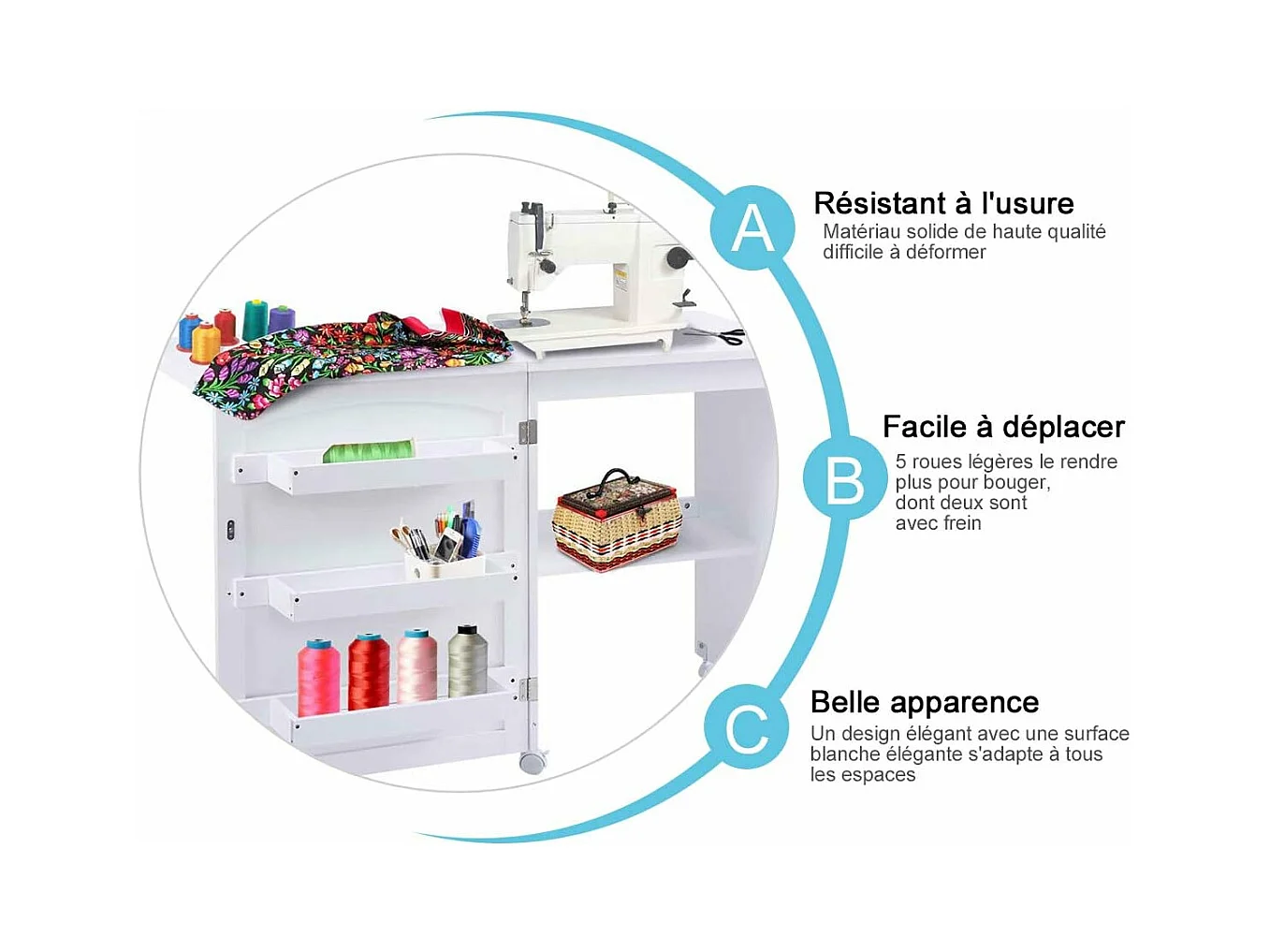 A

Résistant à l'usure
Matériau solide de haute qualité difficile à déformer

B

Facile à déplacer
5 roues légères le rendre plus pour bouger, dont deux sont avec frein

C

Belle apparence
Un design élégant avec une surface blanche élégante s'adapte à tous les espaces