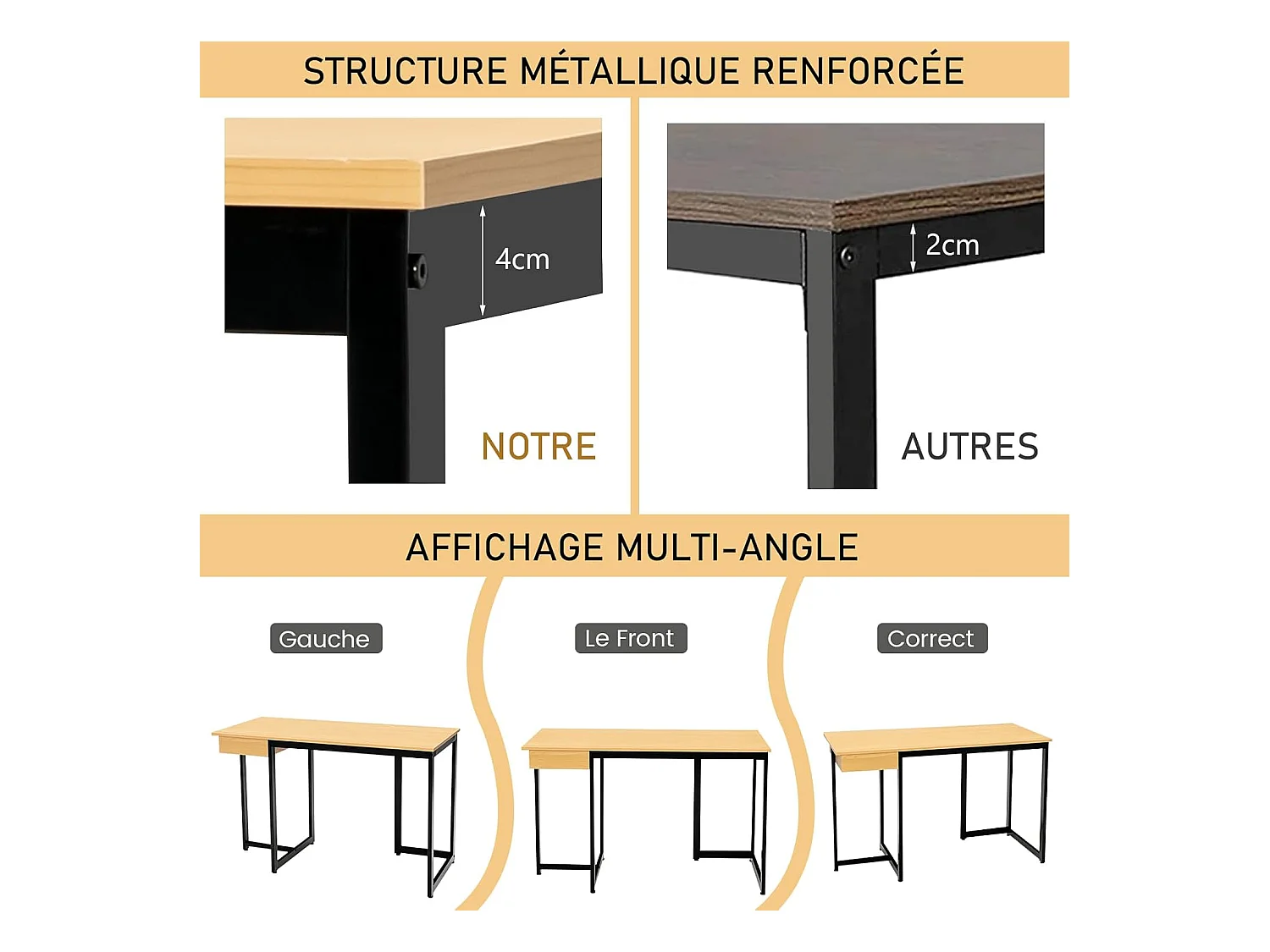 STRUCTURE MÉTALLIQUE RENFORCÉE

4cm

NOTRE

2cm

AUTRES

AFFICHAGE MULTI-ANGLE

Gauche

Le Front

Correct