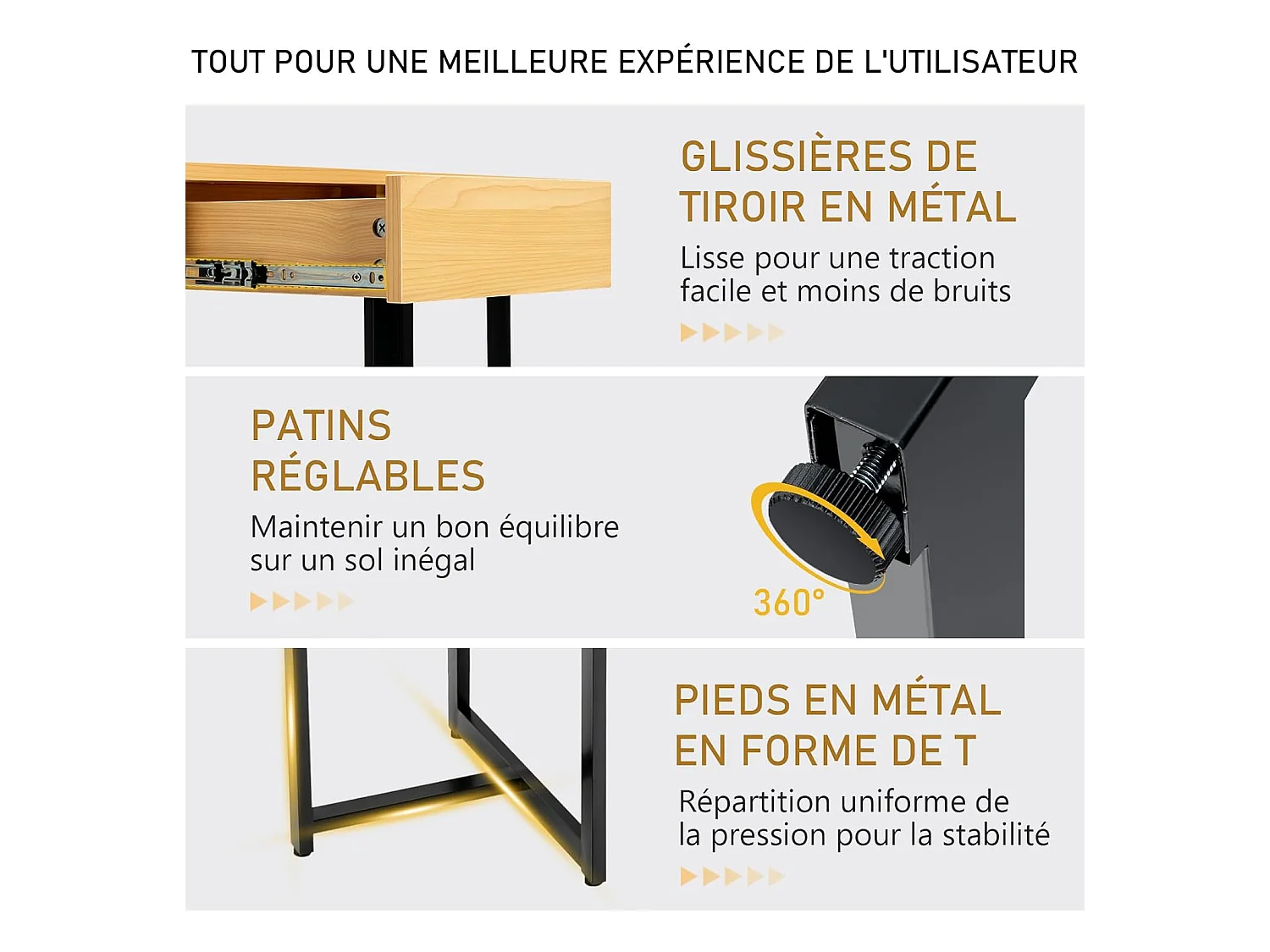 TOUT POUR UNE MEILLEURE EXPÉRIENCE DE L'UTILISATEUR

GLISSIÈRES DE TIROIR EN MÉTAL

Lisse pour une traction facile et moins de bruits

PATINS RÉGLABLES

Maintenir un bon équilibre sur un sol inégal

360°

PIEDS EN MÉTAL EN FORME DE T

Répartition uniforme de la pression pour la stabilité